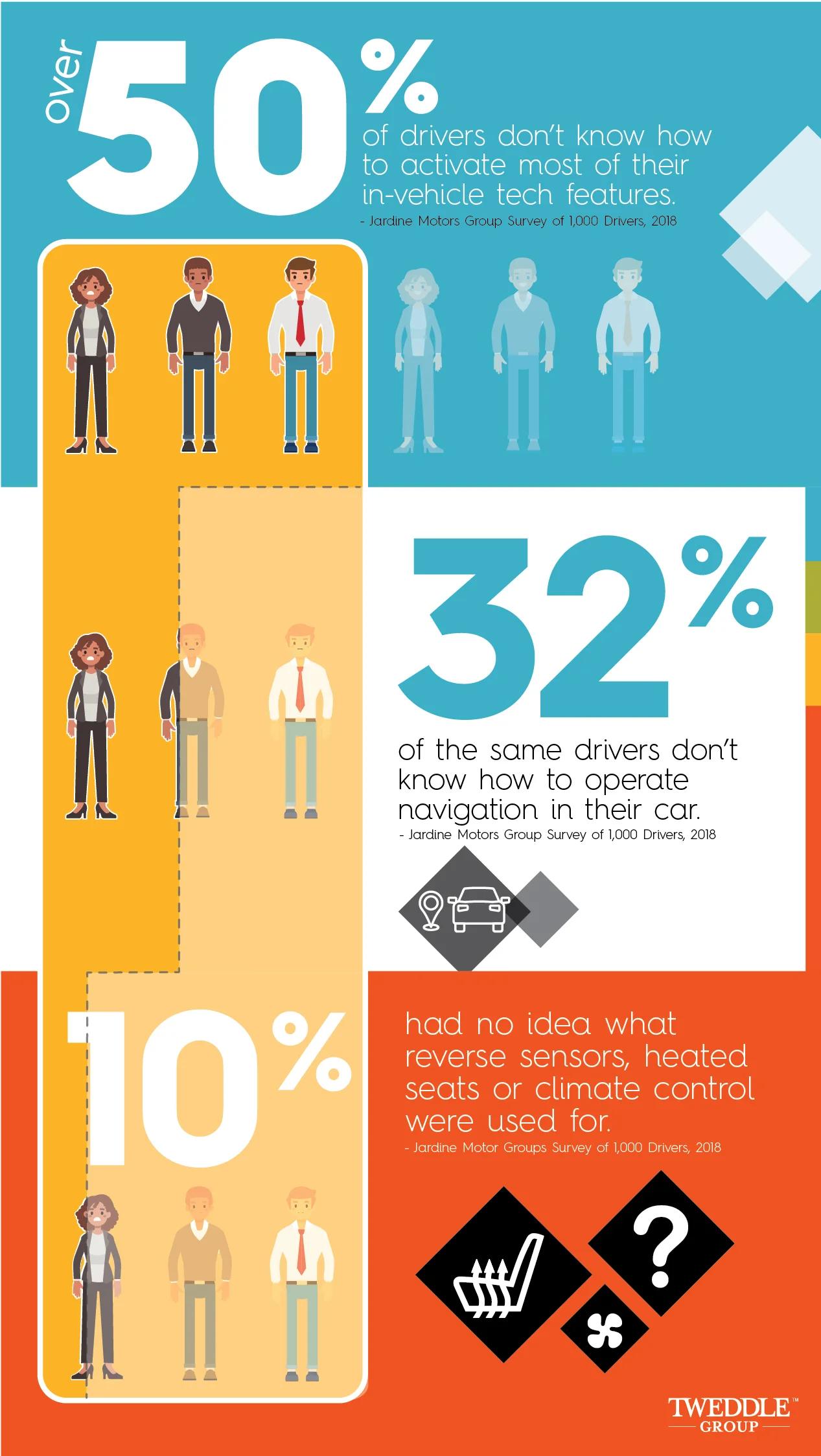 over 50%

of drivers don't know how to activate most of their in-vehicle tech features.

- Jardine Motors Group Survey of 1,000 Drivers, 2018

32%

of the same drivers don't know how to operate navigation in their car.

- Jardine Motors Group Survey of 1,000 Drivers, 2018

10%

had no idea what reverse sensors, heated seats or climate control were used for.

- Jardine Motor Groups Survey of 1,000 Drivers, 2018

?

TWEDDLE™ GROUP