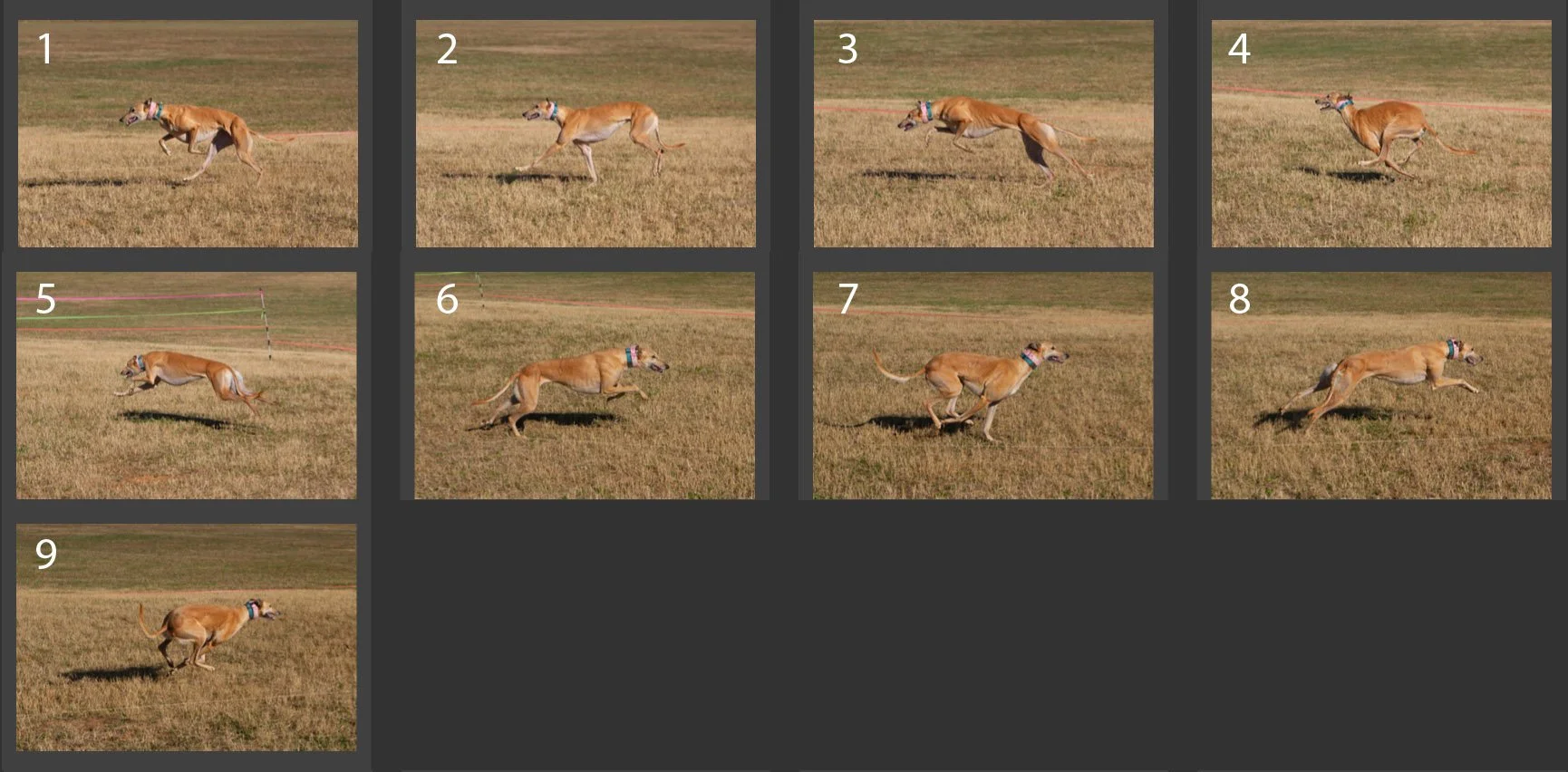 1

2

3

4

5

6

7

8

9