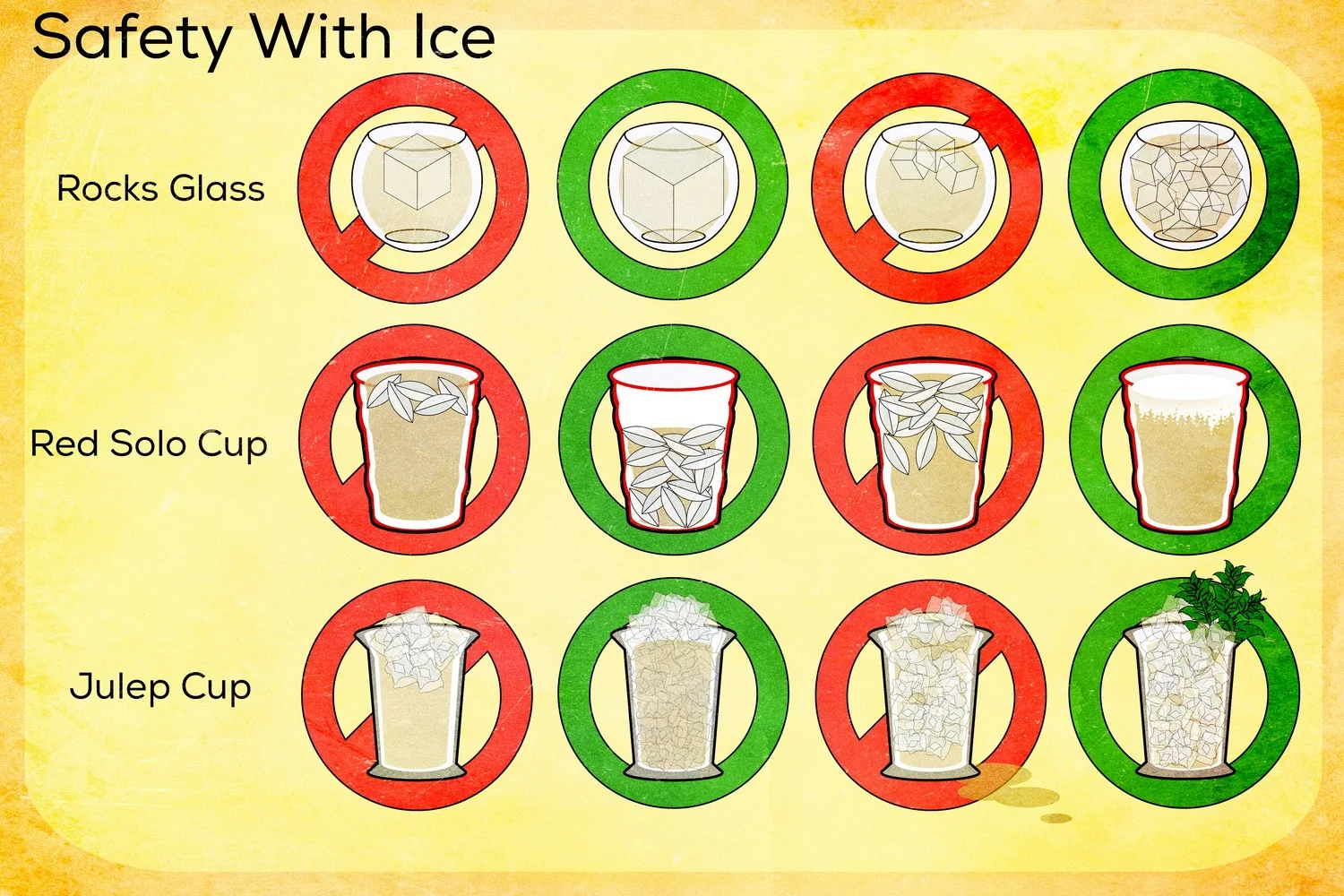 Safety With Ice

Rocks Glass

Red Solo Cup

Julep Cup