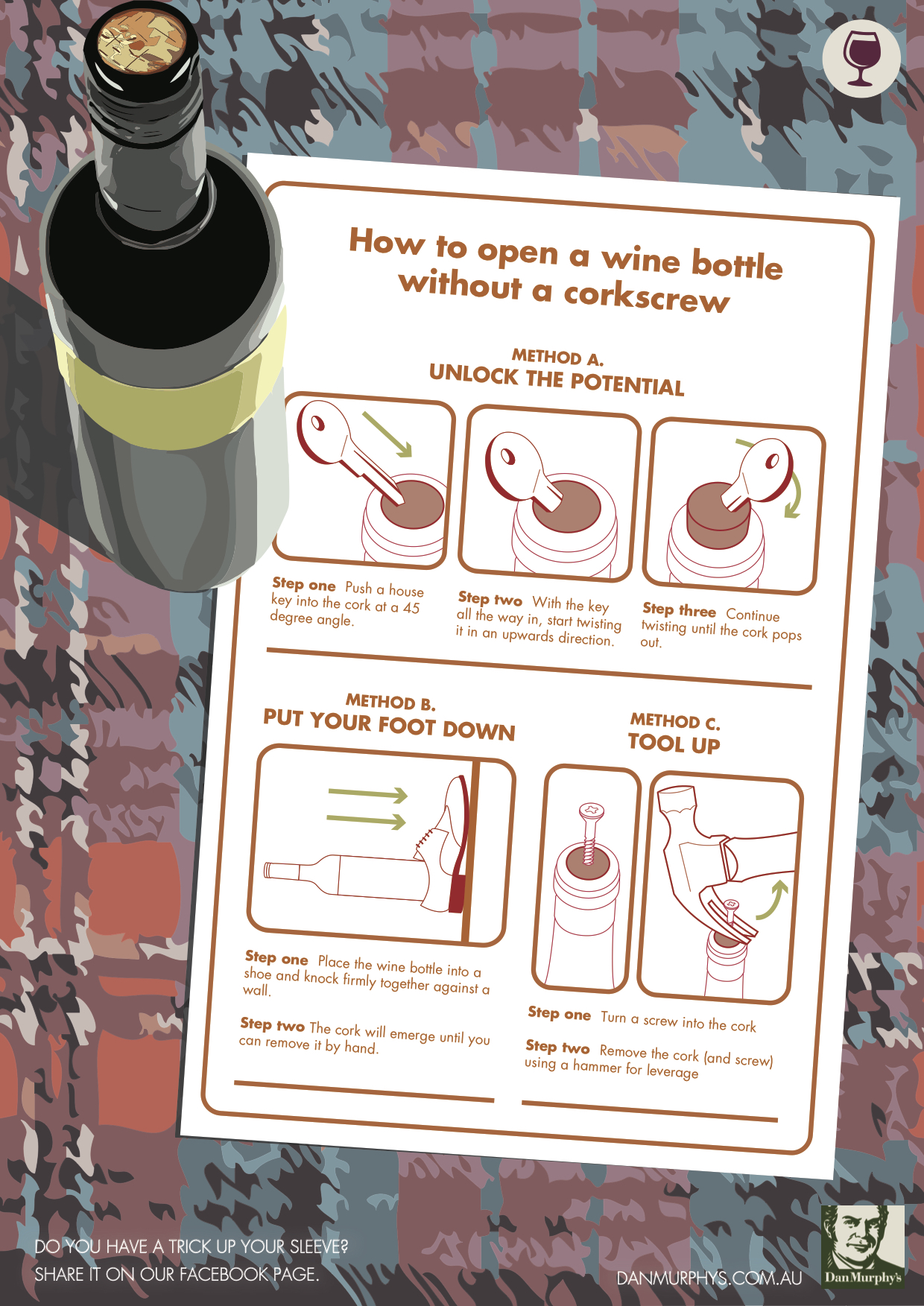 How to open a wine bottle without a corkscrew

METHOD A.
UNLOCK THE POTENTIAL

Step one Push a house key into the cork at a 45 degree angle.

Step two With the key all the way in, start twisting it in an upwards direction.

Step three Continue twisting until the cork pops out.

METHOD B.
PUT YOUR FOOT DOWN

Step one Place the wine bottle into a shoe and knock firmly together against a wall.

Step two The cork will emerge until you can remove it by hand.

METHOD C.
TOOL UP

Step one Turn a screw into the cork

Step two Remove the cork (and screw) using a hammer for leverage

DO YOU HAVE A TRICK UP YOUR SLEEVE?
SHARE IT ON OUR FACEBOOK PAGE.

DANMURPHYS.COM.AU

Dan Murphy's