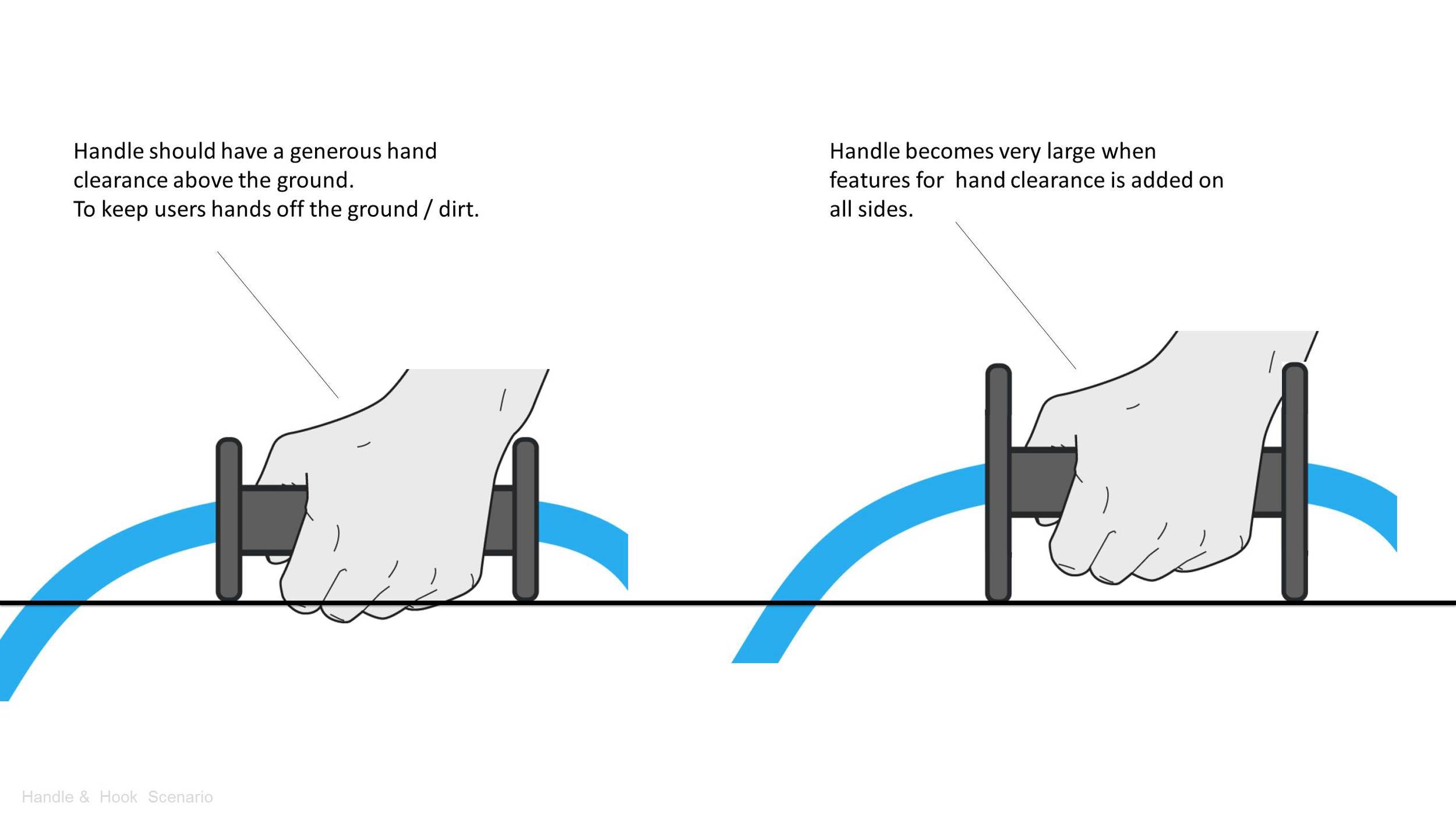 Handle should have a generous hand clearance above the ground.
To keep users hands off the ground / dirt.

Handle becomes very large when features for hand clearance is added on all sides.

Handle & Hook Scenario