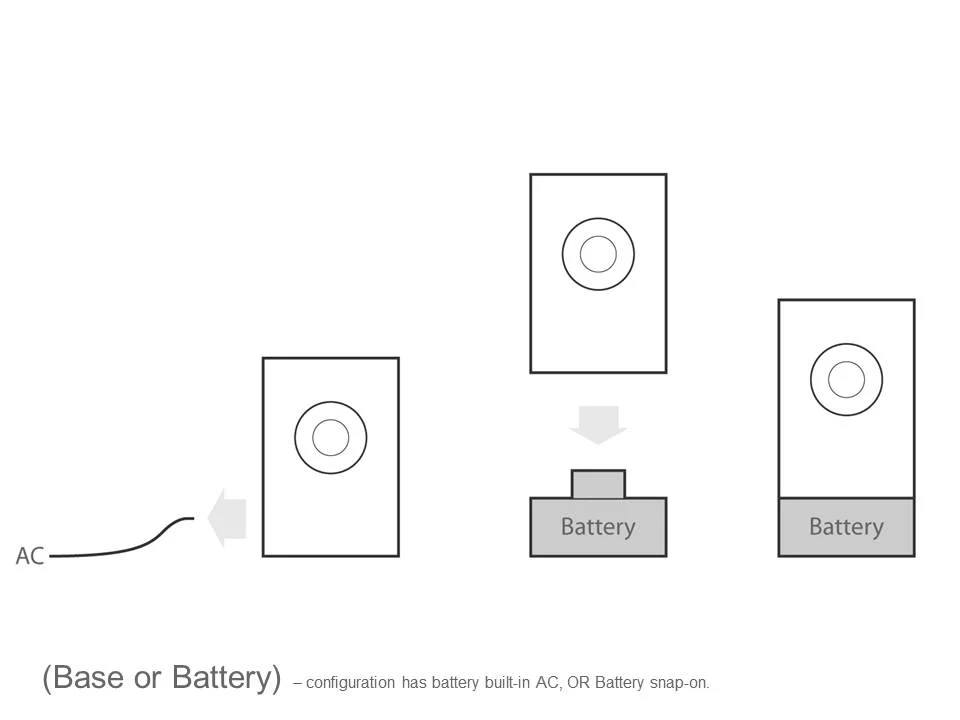 AC

Battery

Battery

(Base or Battery) – configuration has battery built-in AC, OR Battery snap-on.