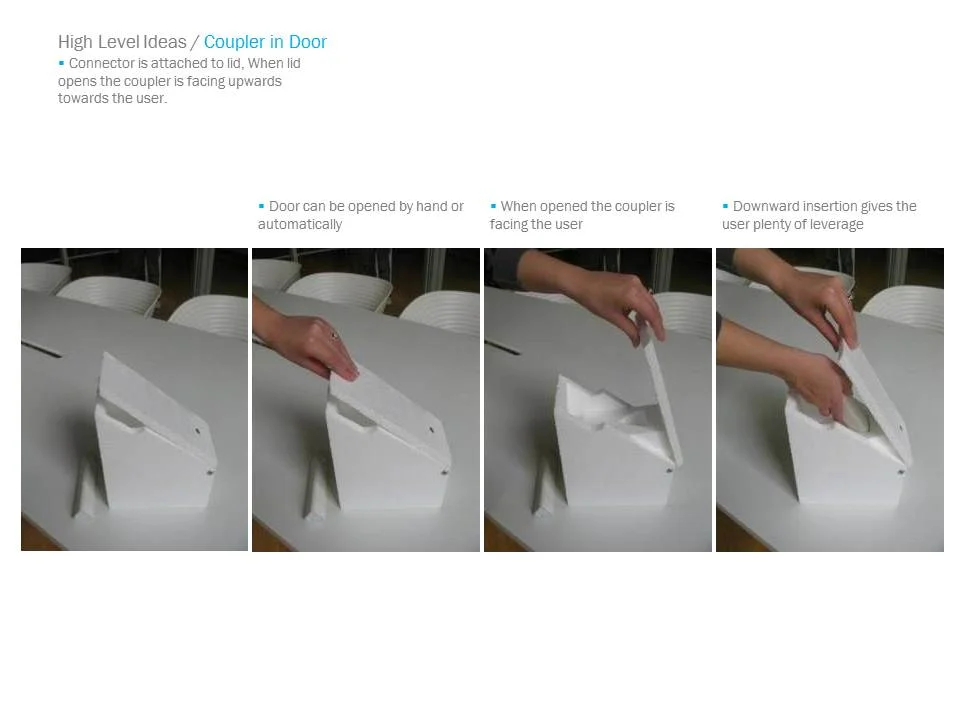 High Level Ideas / Coupler in Door
▪ Connector is attached to lid, When lid opens the coupler is facing upwards towards the user.

▪ Door can be opened by hand or automatically

▪ When opened the coupler is facing the user

▪ Downward insertion gives the user plenty of leverage