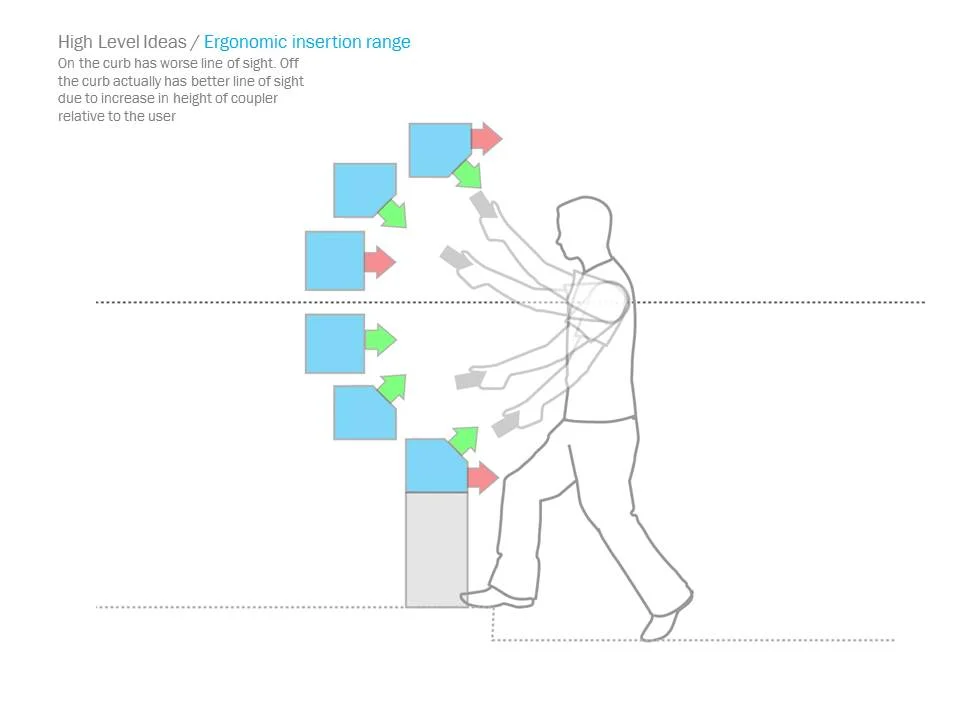 High Level Ideas / Ergonomic insertion range

On the curb has worse line of sight. Off the curb actually has better line of sight due to increase in height of coupler relative to the user