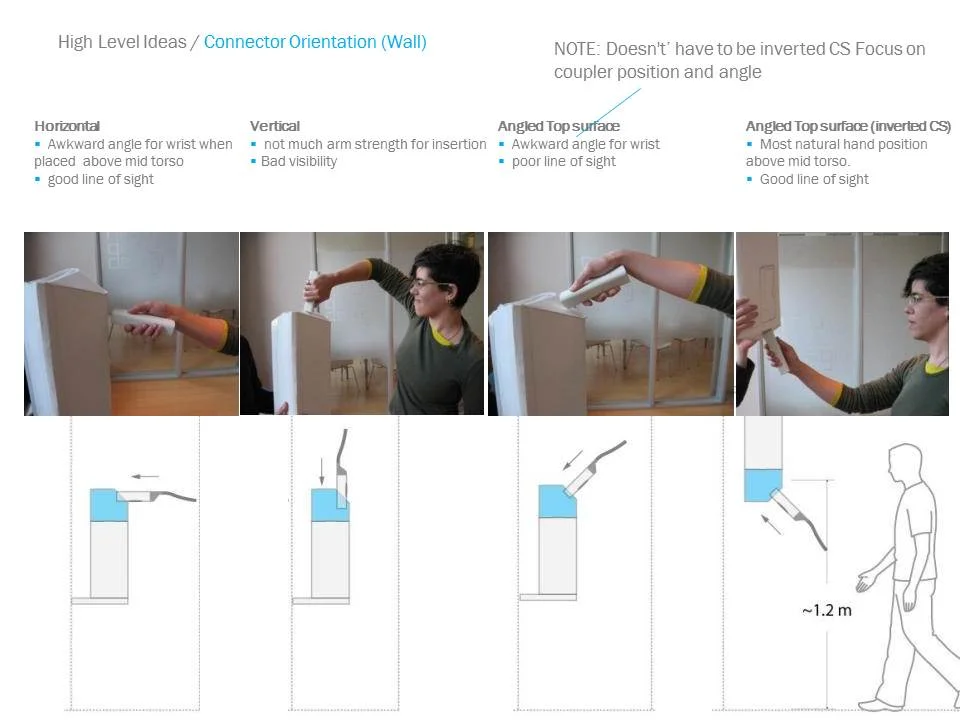 High Level Ideas / Connector Orientation (Wall)

NOTE: Doesn't' have to be inverted CS Focus on coupler position and angle

Horizontal
▪ Awkward angle for wrist when placed above mid torso
▪ good line of sight

Vertical
▪ not much arm strength for insertion
▪ Bad visibility

Angled Top surface
▪ Awkward angle for wrist
▪ poor line of sight

Angled Top surface (inverted CS)
▪ Most natural hand position above mid torso.
▪ Good line of sight

~1.2 m