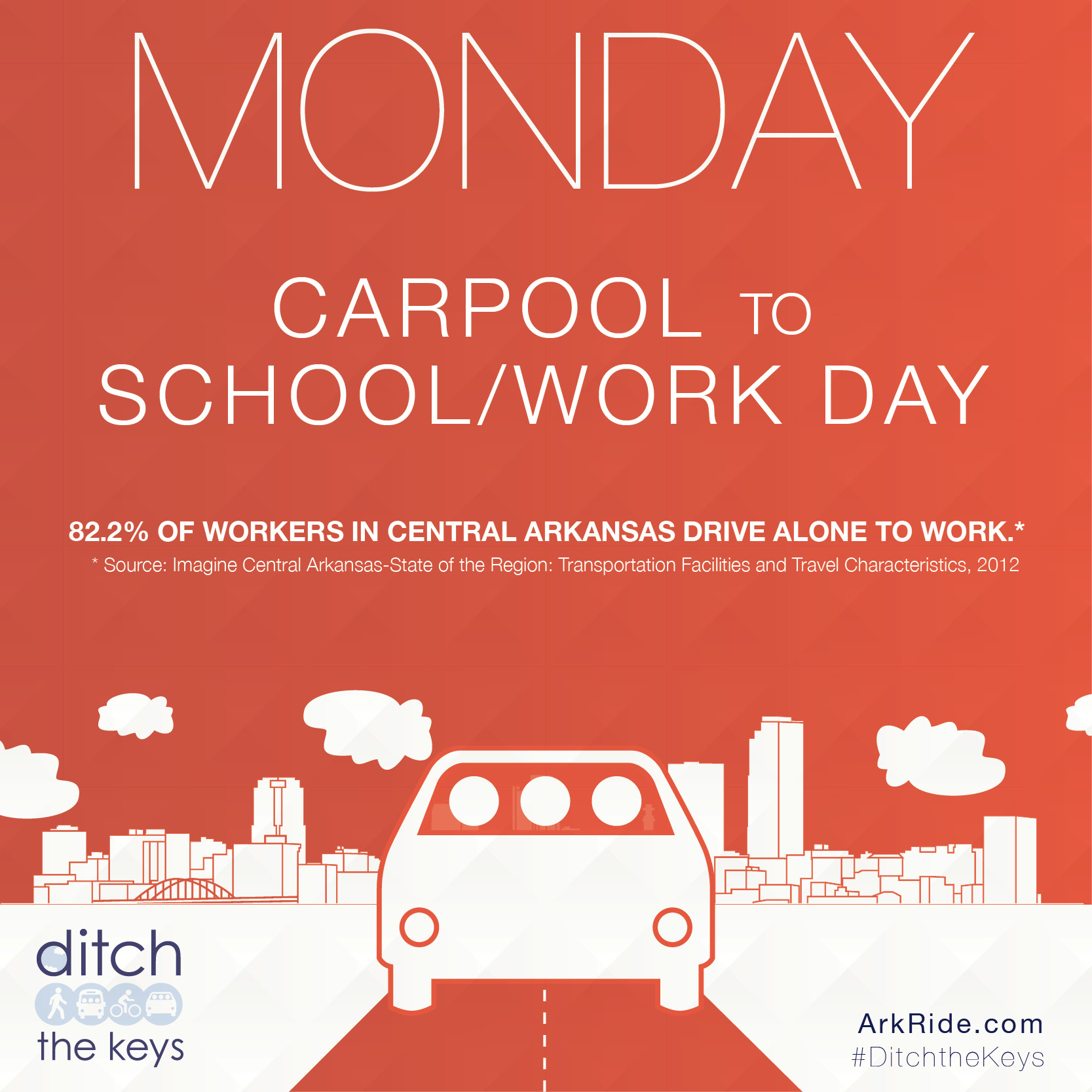 MONDAY

CARPOOL TO SCHOOL/WORK DAY

82.2% OF WORKERS IN CENTRAL ARKANSAS DRIVE ALONE TO WORK.*
* Source: Imagine Central Arkansas-State of the Region: Transportation Facilities and Travel Characteristics, 2012

ditch the keys

ArkRide.com
#DitchtheKeys