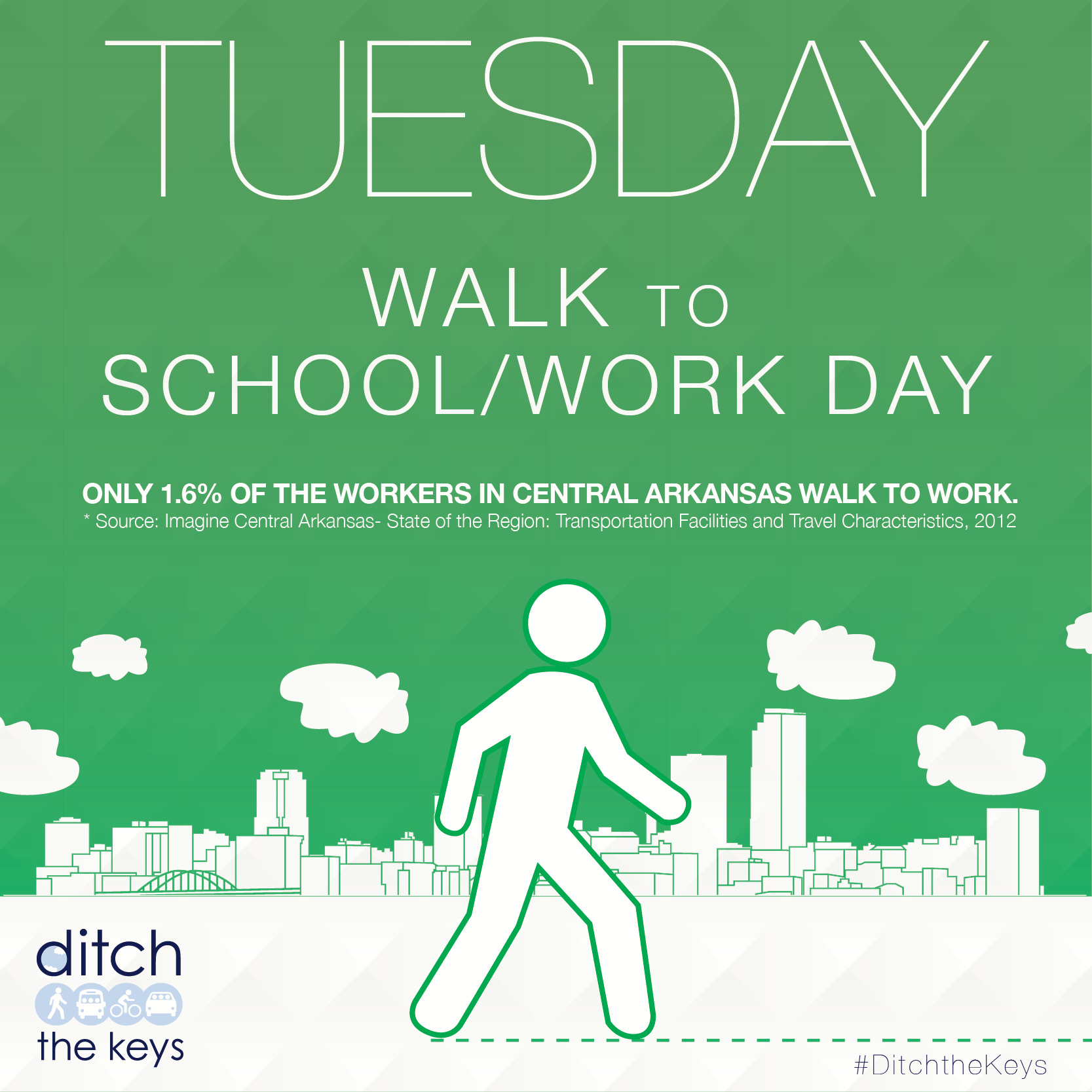 TUESDAY

WALK TO SCHOOL/WORK DAY

ONLY 1.6% OF THE WORKERS IN CENTRAL ARKANSAS WALK TO WORK.
* Source: Imagine Central Arkansas- State of the Region: Transportation Facilities and Travel Characteristics, 2012

ditch
the keys

#DitchtheKeys