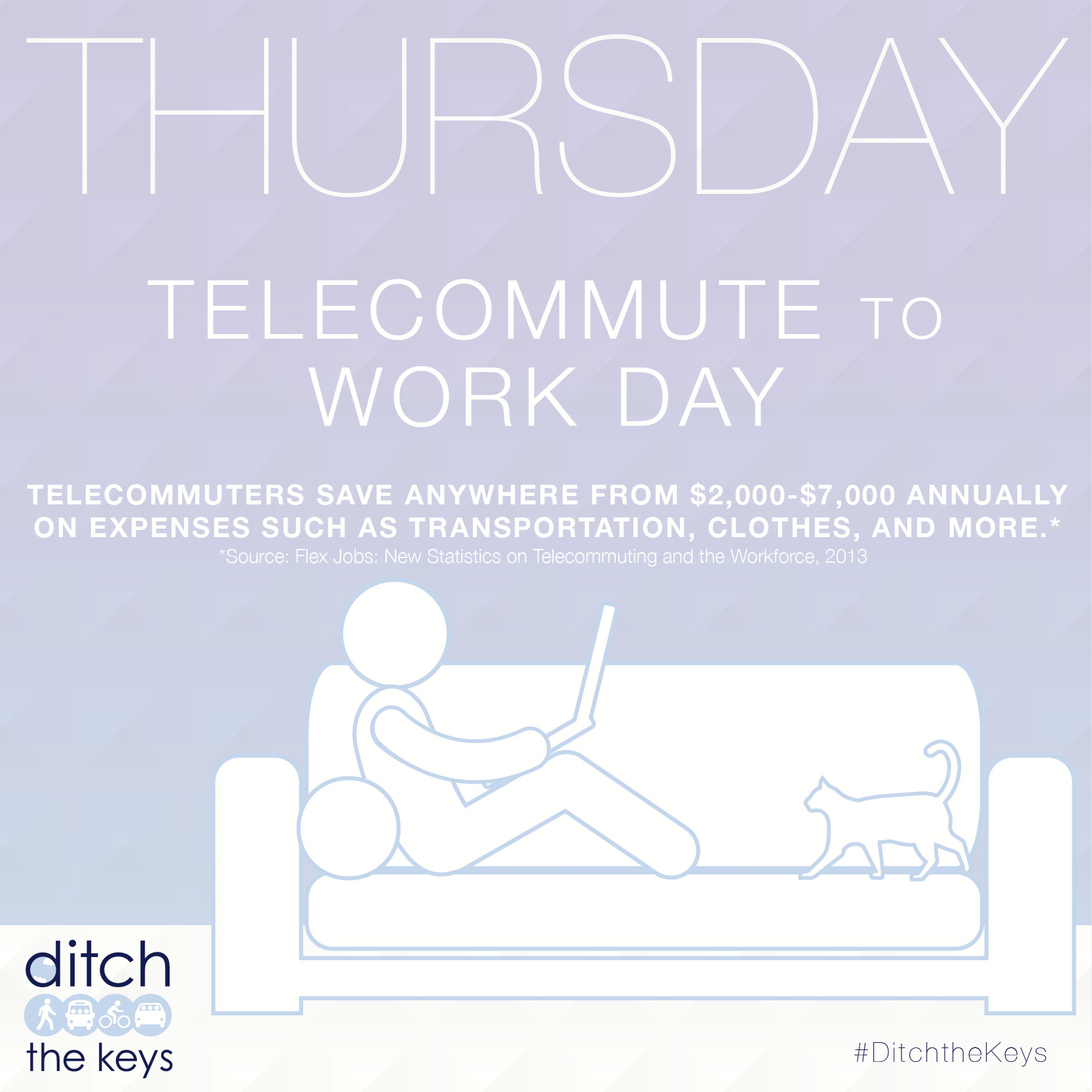 THURSDAY

TELECOMMUTE TO WORK DAY

TELECOMMUTERS SAVE ANYWHERE FROM \$2,000-\$7,000 ANNUALLY ON EXPENSES SUCH AS TRANSPORTATION, CLOTHES, AND MORE.*
*Source: Flex Jobs: New Statistics on Telecommuting and the Workforce, 2013

ditch
the keys

#DitchtheKeys