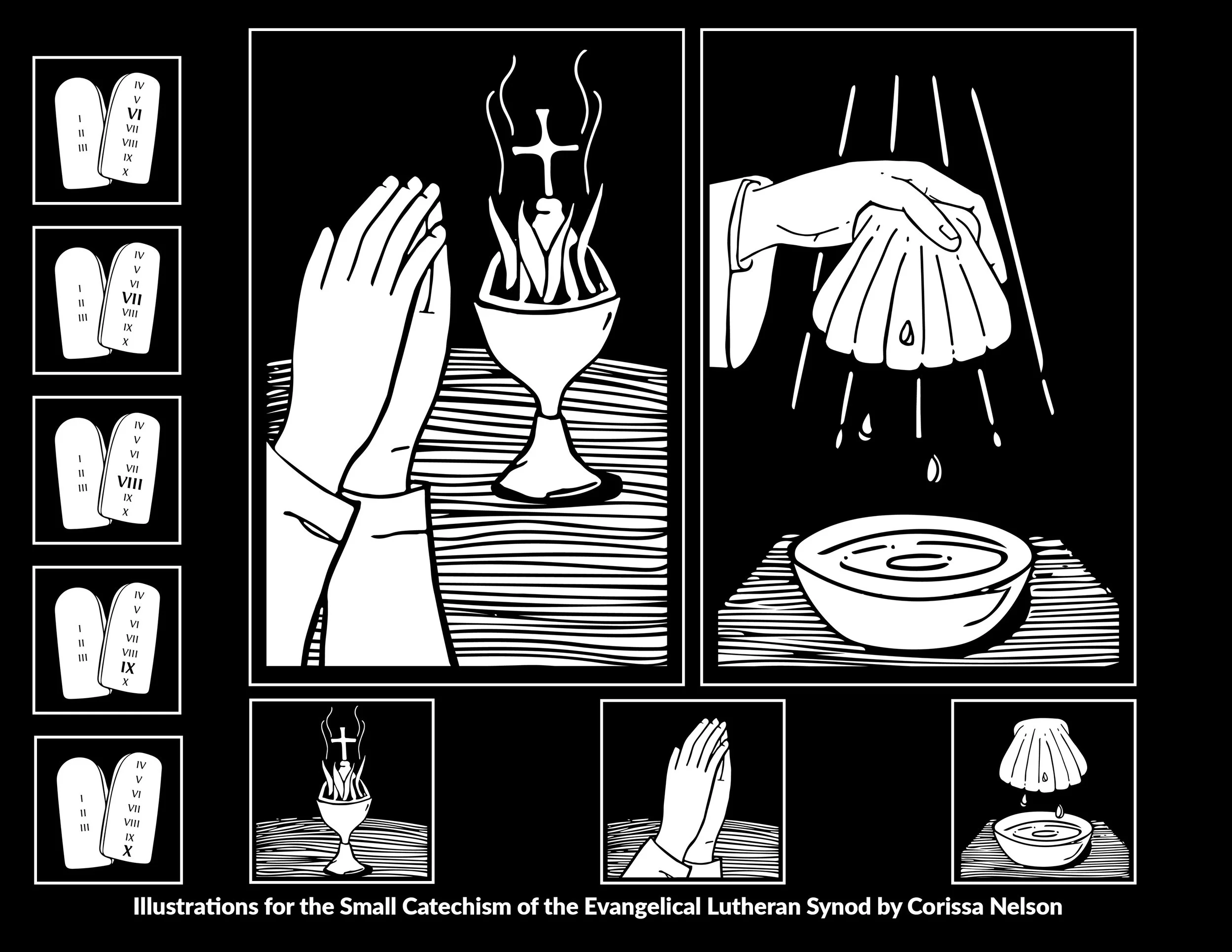 I
II
III

IV
V
VI
VII
VIII
IX
X

I
II
III

IV
V
VI
VII
VIII
IX
X

I
II
III

IV
V
VI
VII
VIII
IX
X

I
II
III

IV
V
VI
VII
VIII
IX
X

I
II
III

IV
V
VI
VII
VIII
IX
X

Illustrations for the Small Catechism of the Evangelical Lutheran Synod by Corissa Nelson