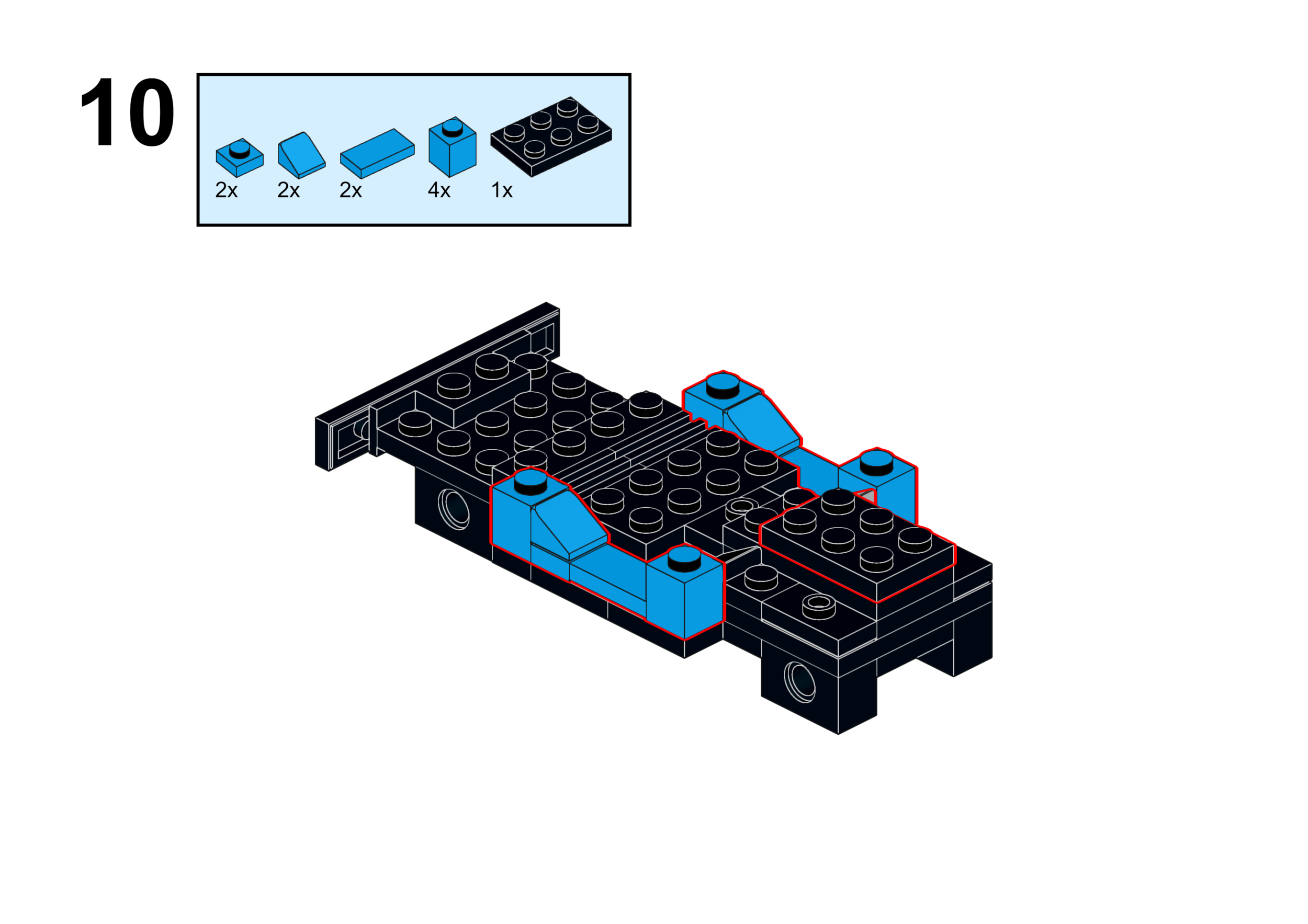 10

2x 2x 2x 4x 1x