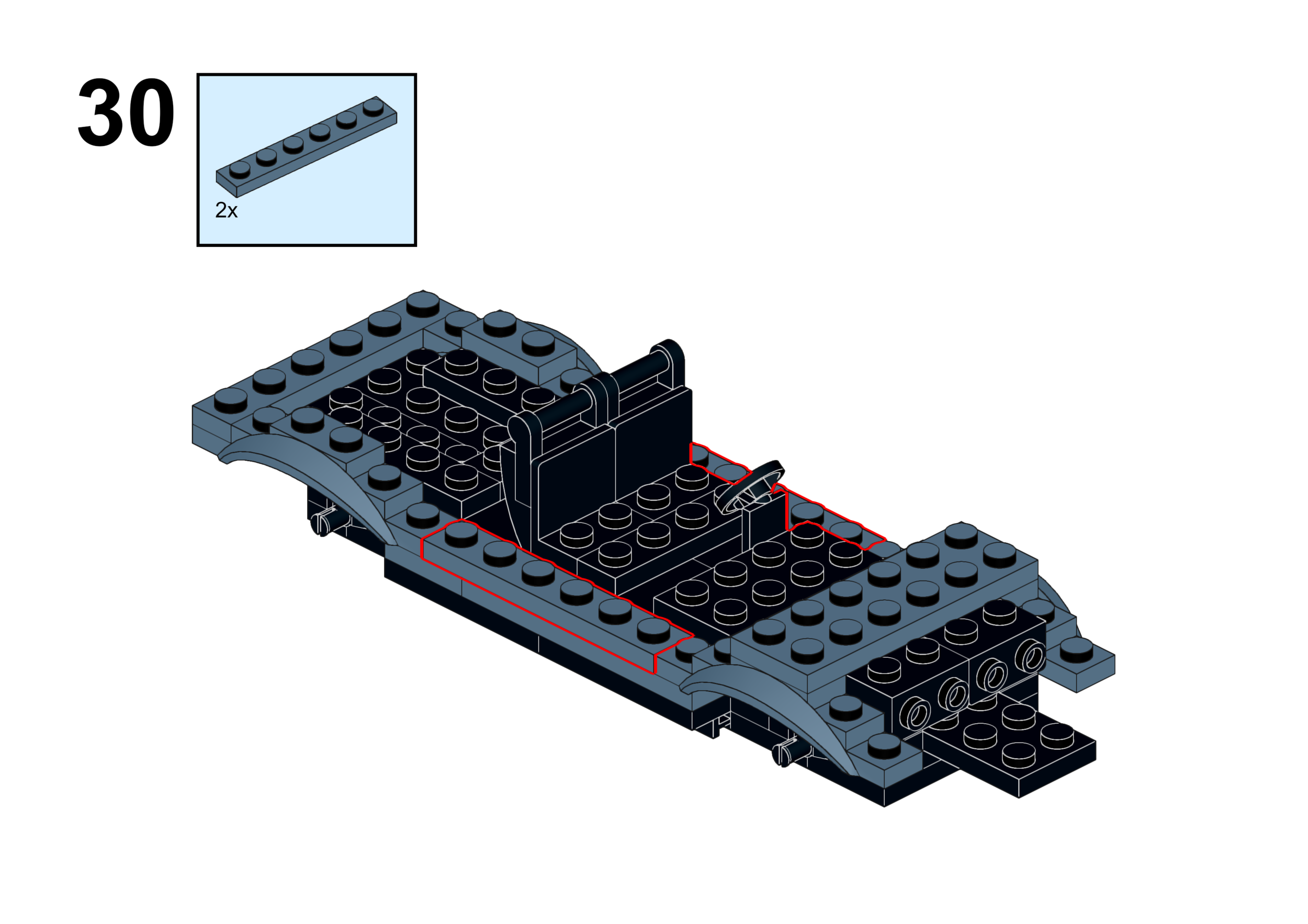 30

2x