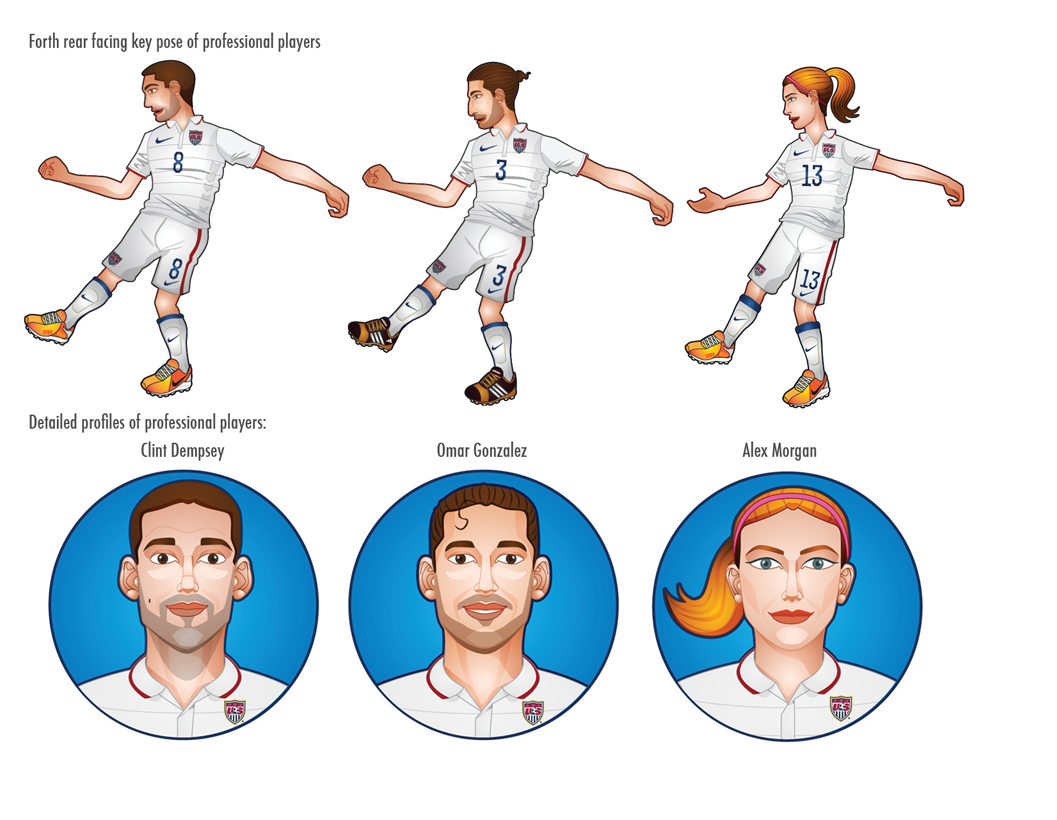 Forth rear facing key pose of professional players

8

8

3

3

13

13

Detailed profiles of professional players:

Clint Dempsey

Omar Gonzalez

Alex Morgan