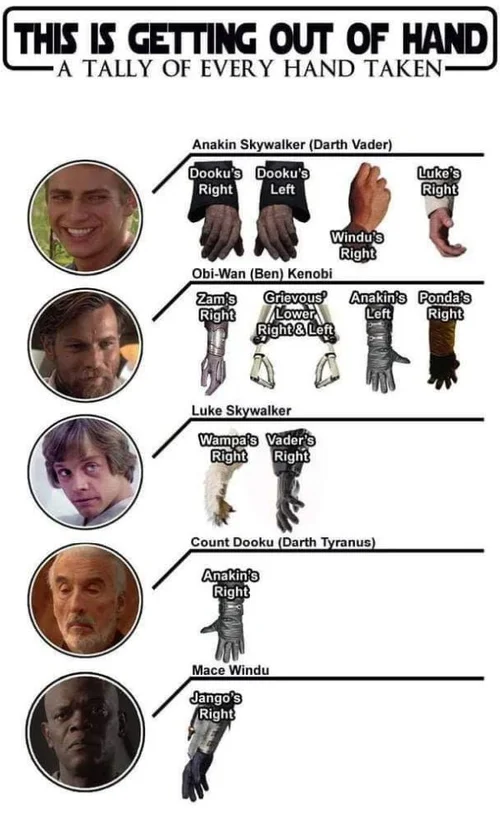 THIS IS GETTING OUT OF HAND
A TALLY OF EVERY HAND TAKEN

Anakin Skywalker (Darth Vader)
Dooku's Right
Dooku's Left
Windu's Right
Luke's Right

Obi-Wan (Ben) Kenobi
Zam's Right
Grievous' Lower Right & Left
Anakin's Left
Ponda's Right

Luke Skywalker
Wampa's Right
Vader's Right

Count Dooku (Darth Tyranus)
Anakin's Right

Mace Windu
Jango's Right