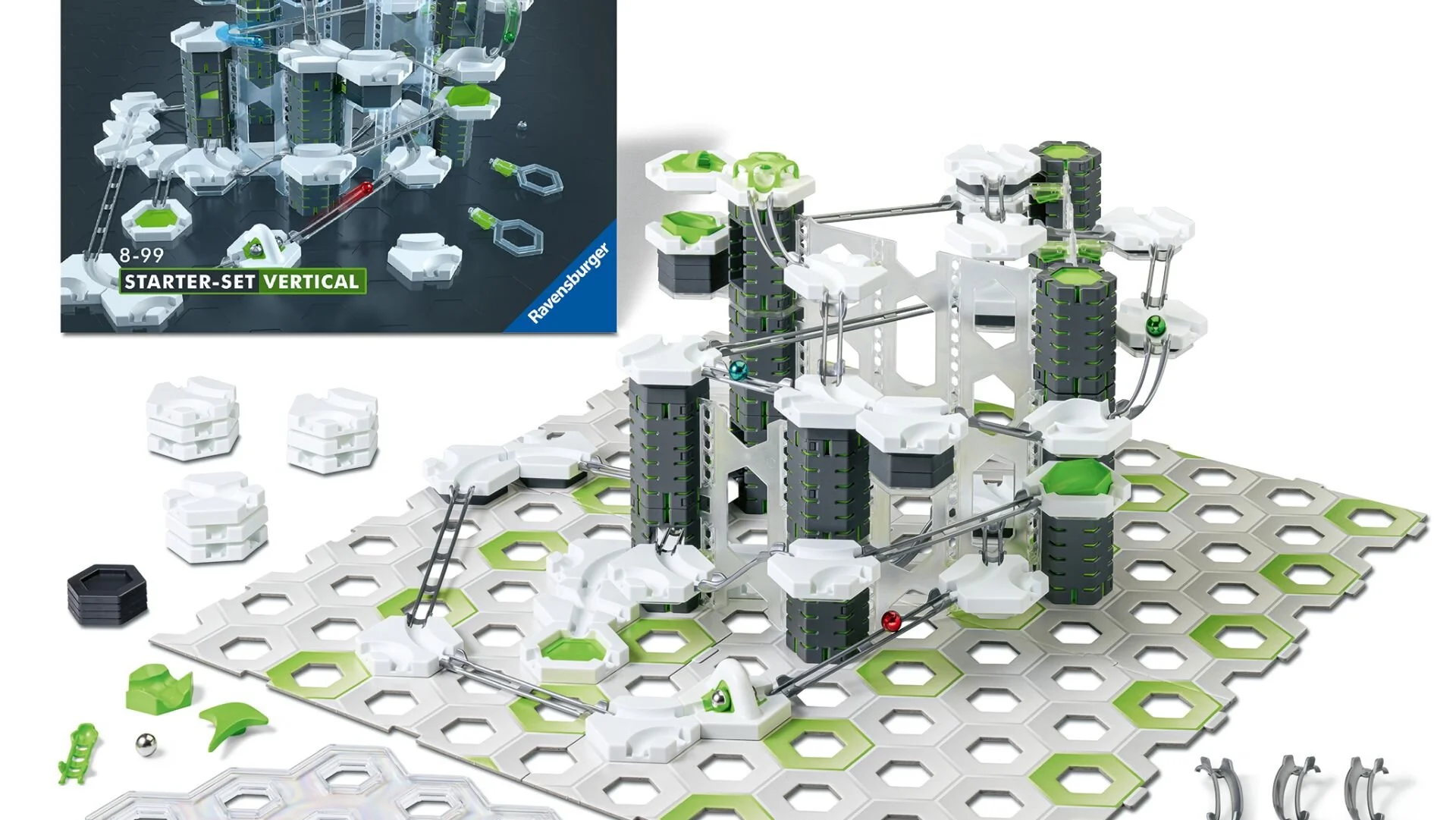 8-99
STARTER-SET VERTICAL
Ravensburger