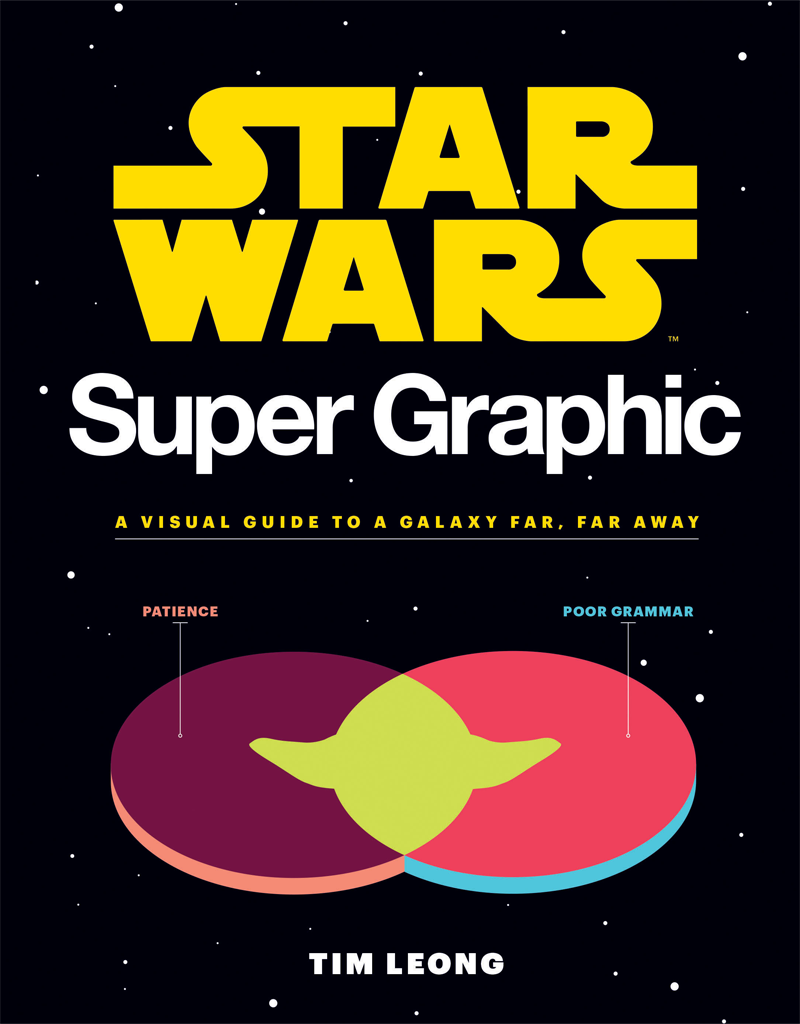 STAR WARS™

Super Graphic

A VISUAL GUIDE TO A GALAXY FAR, FAR AWAY

PATIENCE

POOR GRAMMAR

TIM LEONG