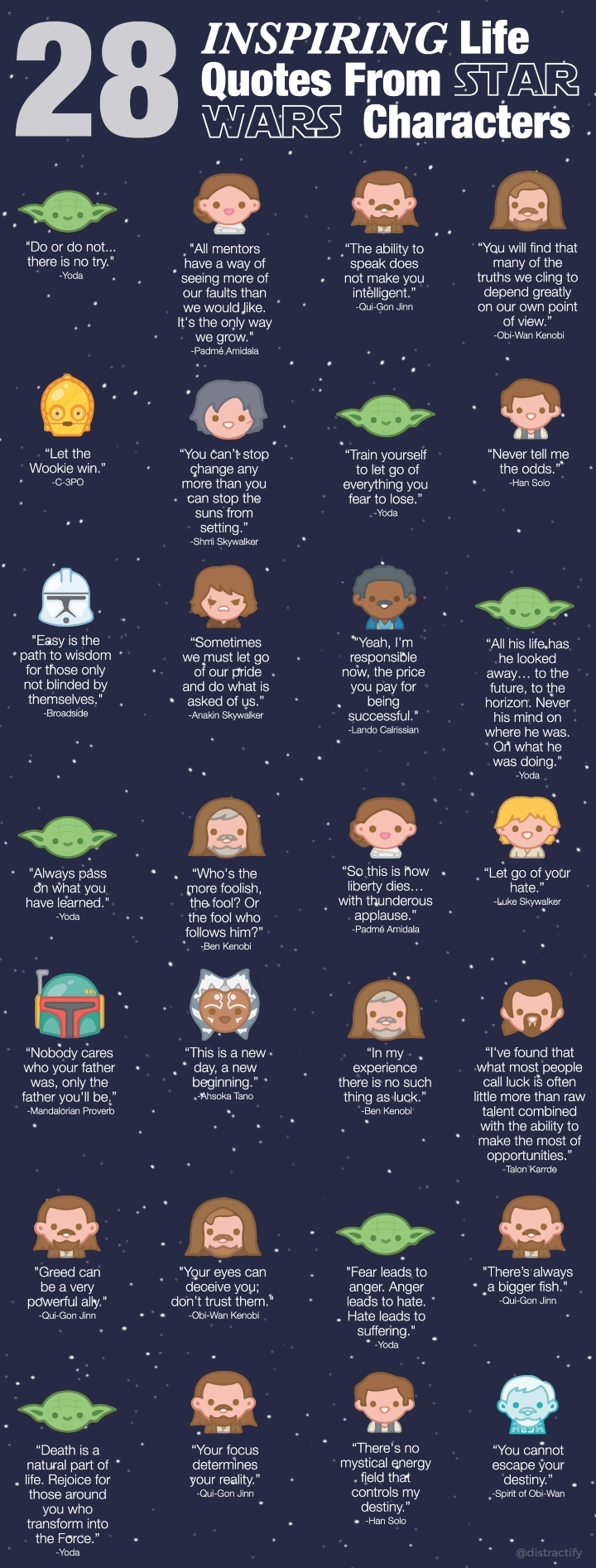 28 INSPIRING Life Quotes From STAR WARS Characters

"Do or do not... there is no try."
-Yoda

"All mentors have a way of seeing more of our faults than we would like. It's the only way we grow."
-Padmé Amidala

"The ability to speak does not make you intelligent."
-Qui-Gon Jinn

"You will find that many of the truths we cling to depend greatly on our own point of view."
-Obi-Wan Kenobi

"Let the Wookie win."
-C-3PO

"You can't stop change any more than you can stop the suns from setting."
-Shmi Skywalker

"Train yourself to let go of everything you fear to lose."
-Yoda

"Never tell me the odds."
-Han Solo

"Easy is the path to wisdom for those only not blinded by themselves."
-Broadside

"Sometimes we must let go of our pride and do what is asked of us."
-Anakin Skywalker

"Yeah, I'm responsible now, the price you pay for being successful."
-Lando Calrissian

"All his life has he looked away... to the future, to the horizon. Never his mind on where he was. On what he was doing."
-Yoda

"Always pass on what you have learned."
-Yoda

"Who's the more foolish, the fool? Or the fool who follows him?"
-Ben Kenobi

"So this is how liberty dies... with thunderous applause."
-Padmé Amidala

"Let go of your hate."
-Luke Skywalker

"Nobody cares who your father was, only the father you'll be."
-Mandalorian Proverb

"This is a new day, a new beginning."
-Ahsoka Tano

"In my experience there is no such thing as luck."
-Ben Kenobi

"I've found that what most people call luck is often little more than raw talent combined with the ability to make the most of opportunities."
-Talon Karrde

"Greed can be a very powerful ally."
-Qui-Gon Jinn

"Your eyes can deceive you; don't trust them."
-Obi-Wan Kenobi

"Fear leads to anger. Anger leads to hate. Hate leads to suffering."
-Yoda

"There's always a bigger fish."
-Qui-Gon Jinn

"Death is a natural part of life. Rejoice for those around you who transform into the Force."
-Yoda

"Your focus determines your reality."
-Qui-Gon Jinn

"There's no mystical energy field that controls my destiny."
-Han Solo

"You cannot escape your destiny."
-Spirit of Obi-Wan

@distractify