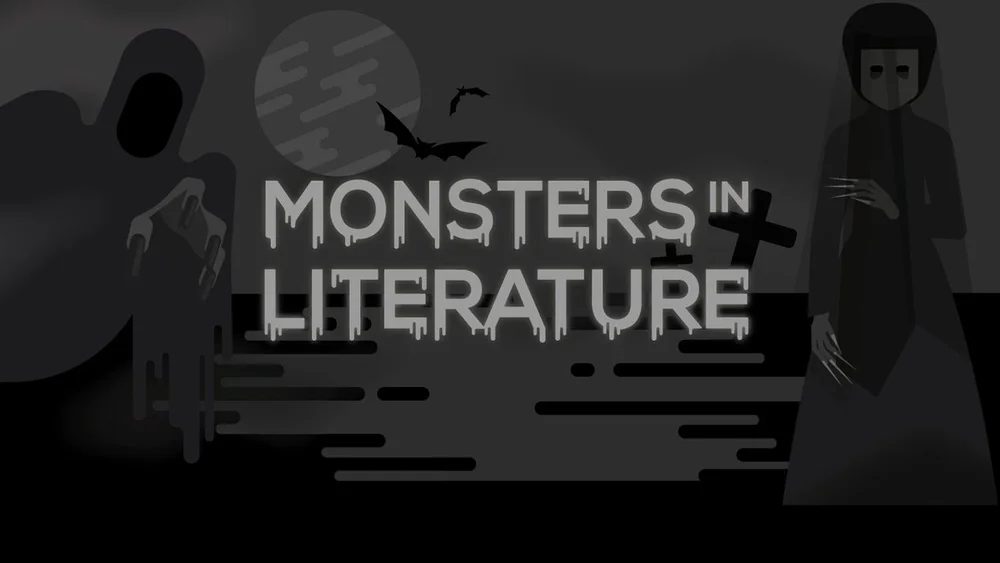 MONSTERS IN LITERATURE