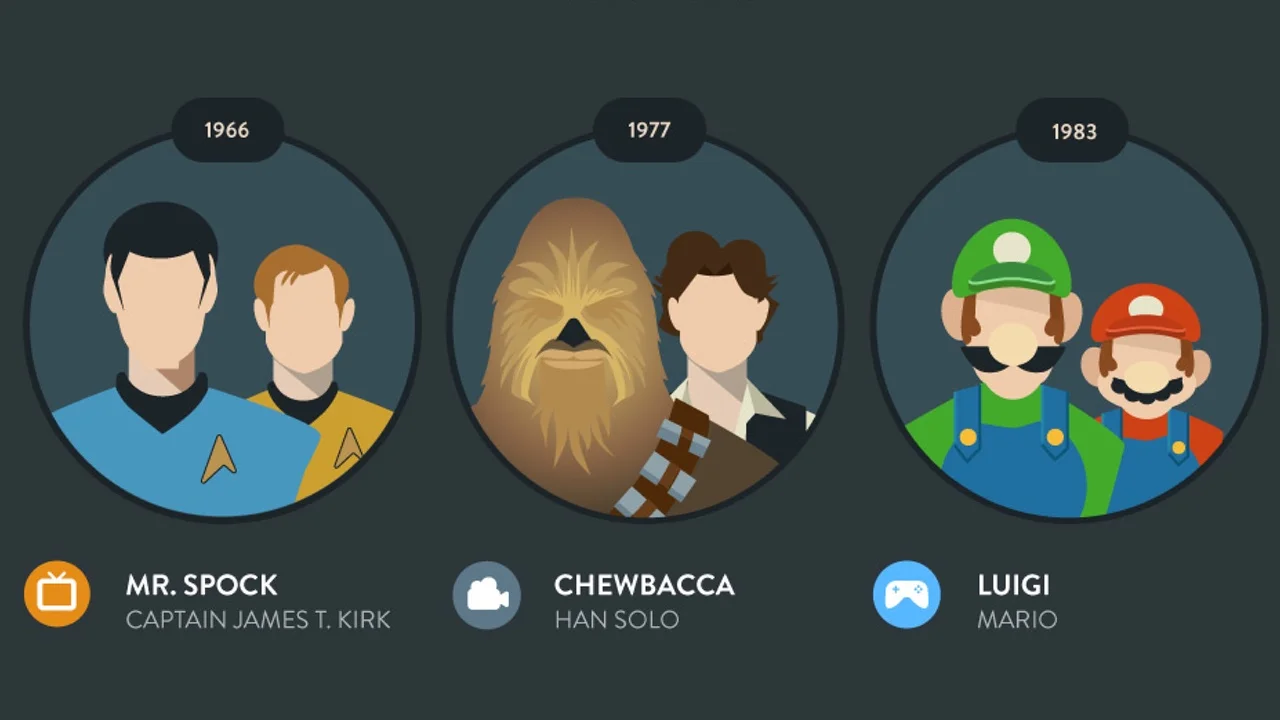 1966

MR. SPOCK
CAPTAIN JAMES T. KIRK

1977

CHEWBACCA
HAN SOLO

1983

LUIGI
MARIO