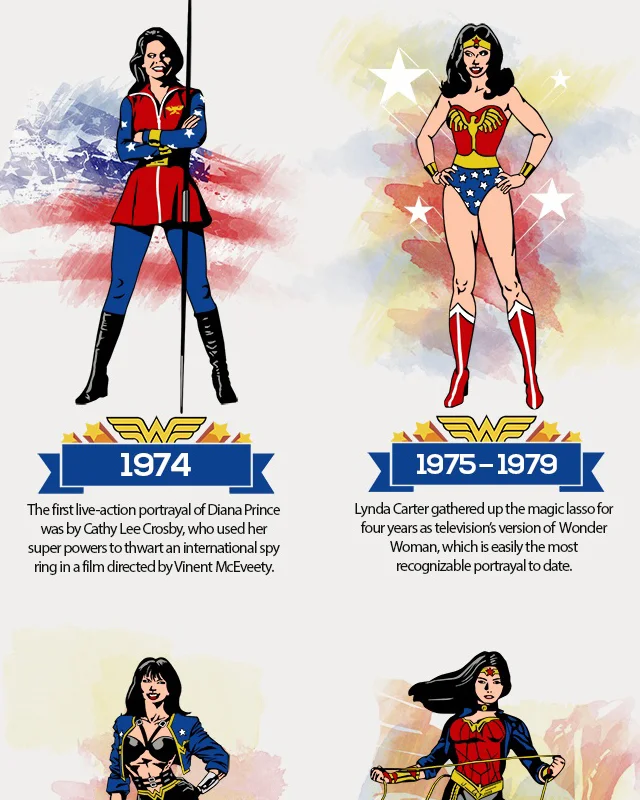 1974

The first live-action portrayal of Diana Prince was by Cathy Lee Crosby, who used her super powers to thwart an international spy ring in a film directed by Vinent McEveety.

1975 – 1979

Lynda Carter gathered up the magic lasso for four years as television's version of Wonder Woman, which is easily the most recognizable portrayal to date.