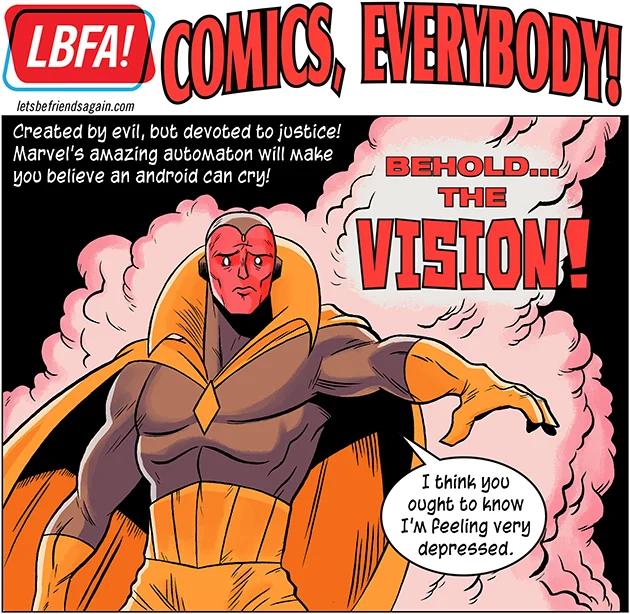 LBFA!

COMICS, EVERYBODY!

letsbefriendsagain.com

Created by evil, but devoted to justice! Marvel's amazing automaton will make you believe an android can cry!

BEHOLD... THE VISION!

I think you ought to know I'm feeling very depressed.