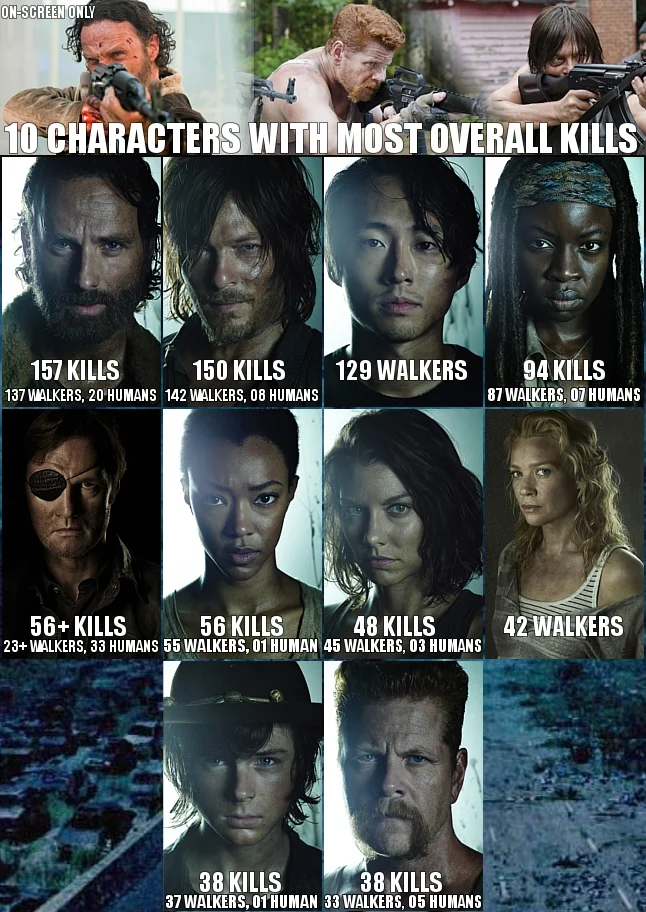 ON-SCREEN ONLY

10 CHARACTERS WITH MOST OVERALL KILLS

157 KILLS
137 WALKERS, 20 HUMANS

150 KILLS
142 WALKERS, 08 HUMANS

129 WALKERS

94 KILLS
87 WALKERS, 07 HUMANS

56+ KILLS
23+ WALKERS, 33 HUMANS

56 KILLS
55 WALKERS, 01 HUMAN

48 KILLS
45 WALKERS, 03 HUMANS

42 WALKERS

38 KILLS
37 WALKERS, 01 HUMAN

38 KILLS
33 WALKERS, 05 HUMANS