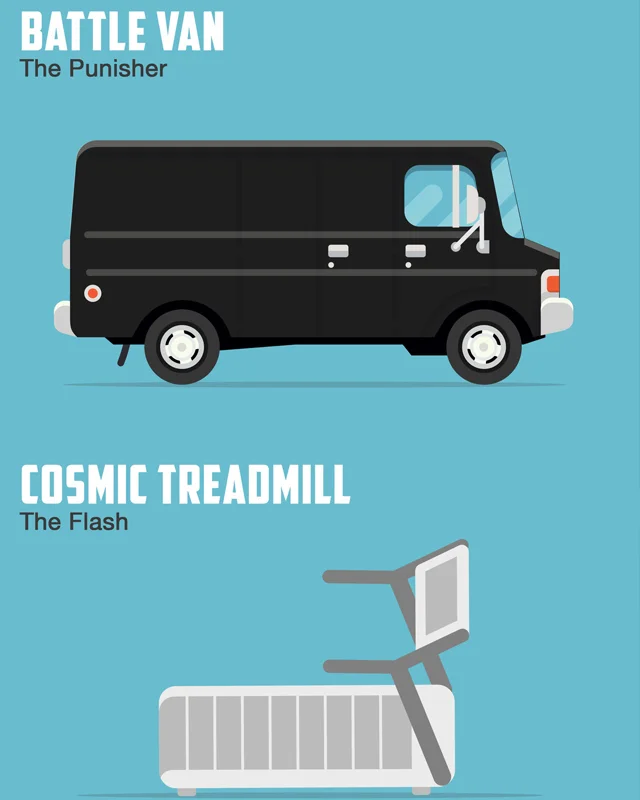 BATTLE VAN
The Punisher

COSMIC TREADMILL
The Flash