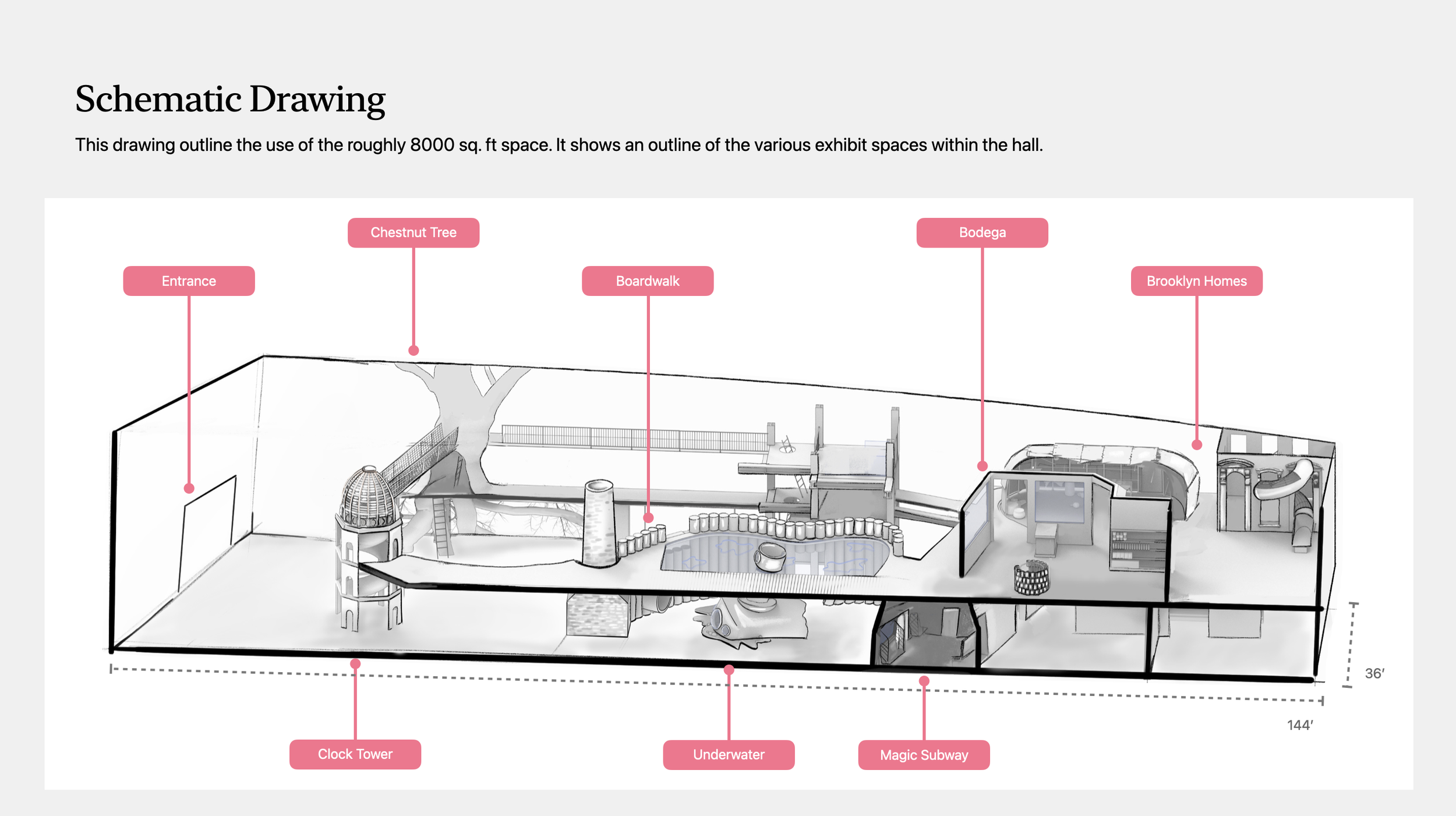 Schematic Drawing

This drawing outline the use of the roughly 8000 sq. ft space. It shows an outline of the various exhibit spaces within the hall.

Chestnut Tree

Bodega

Entrance

Boardwalk

Brooklyn Homes

36′

144′

Clock Tower

Underwater

Magic Subway