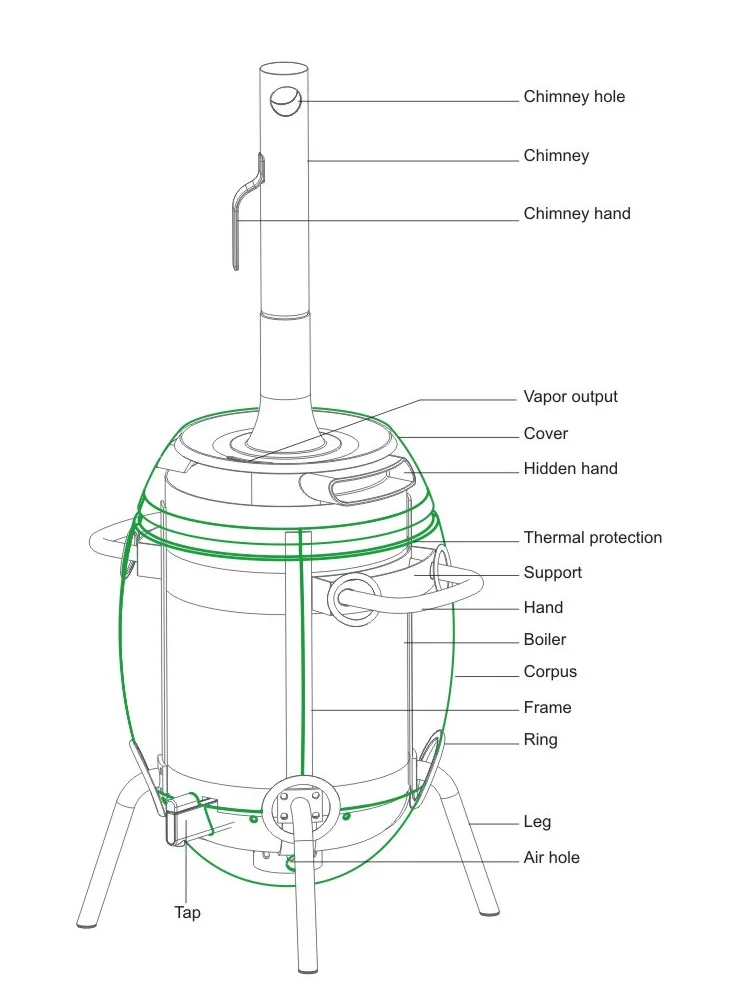 Chimney hole
Chimney
Chimney hand
Vapor output
Cover
Hidden hand
Thermal protection
Support
Hand
Boiler
Corpus
Frame
Ring
Leg
Air hole
Tap