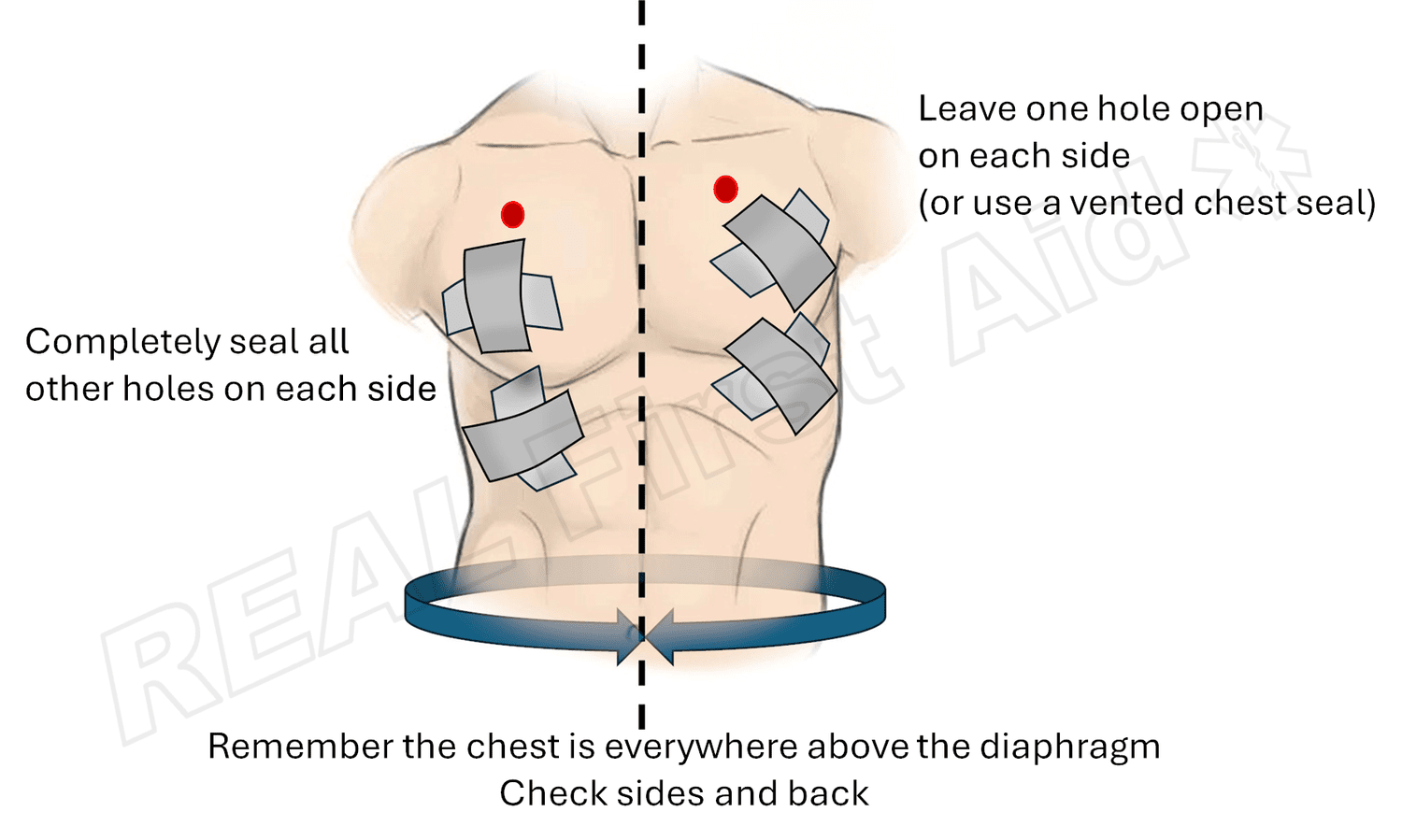 Leave one hole open on each side (or use a vented chest seal)

Completely seal all other holes on each side

REAL First Aid

Remember the chest is everywhere above the diaphragm
Check sides and back