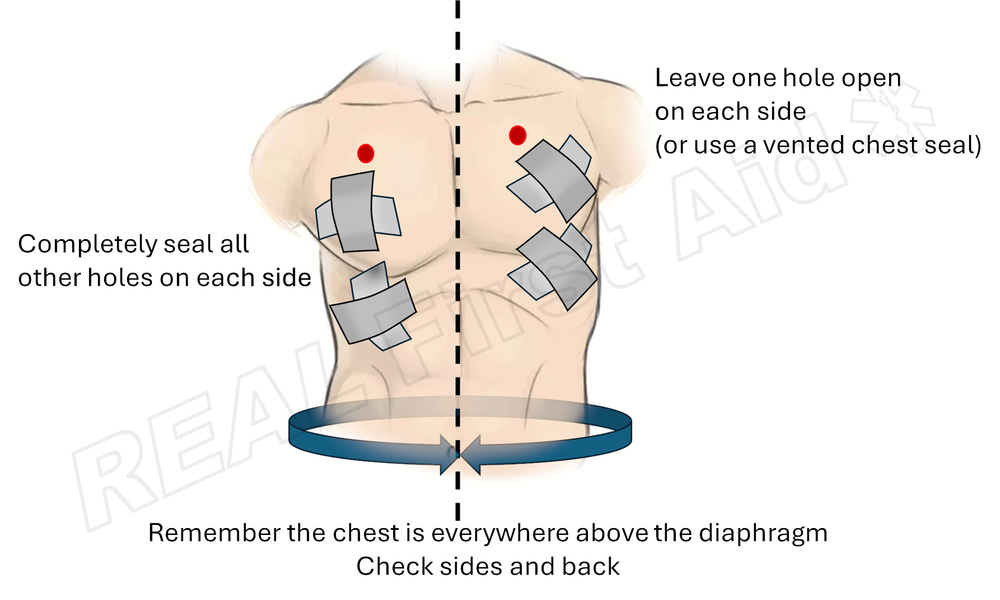 Leave one hole open on each side (or use a vented chest seal)

Completely seal all other holes on each side

REAL First Aid

Remember the chest is everywhere above the diaphragm
Check sides and back