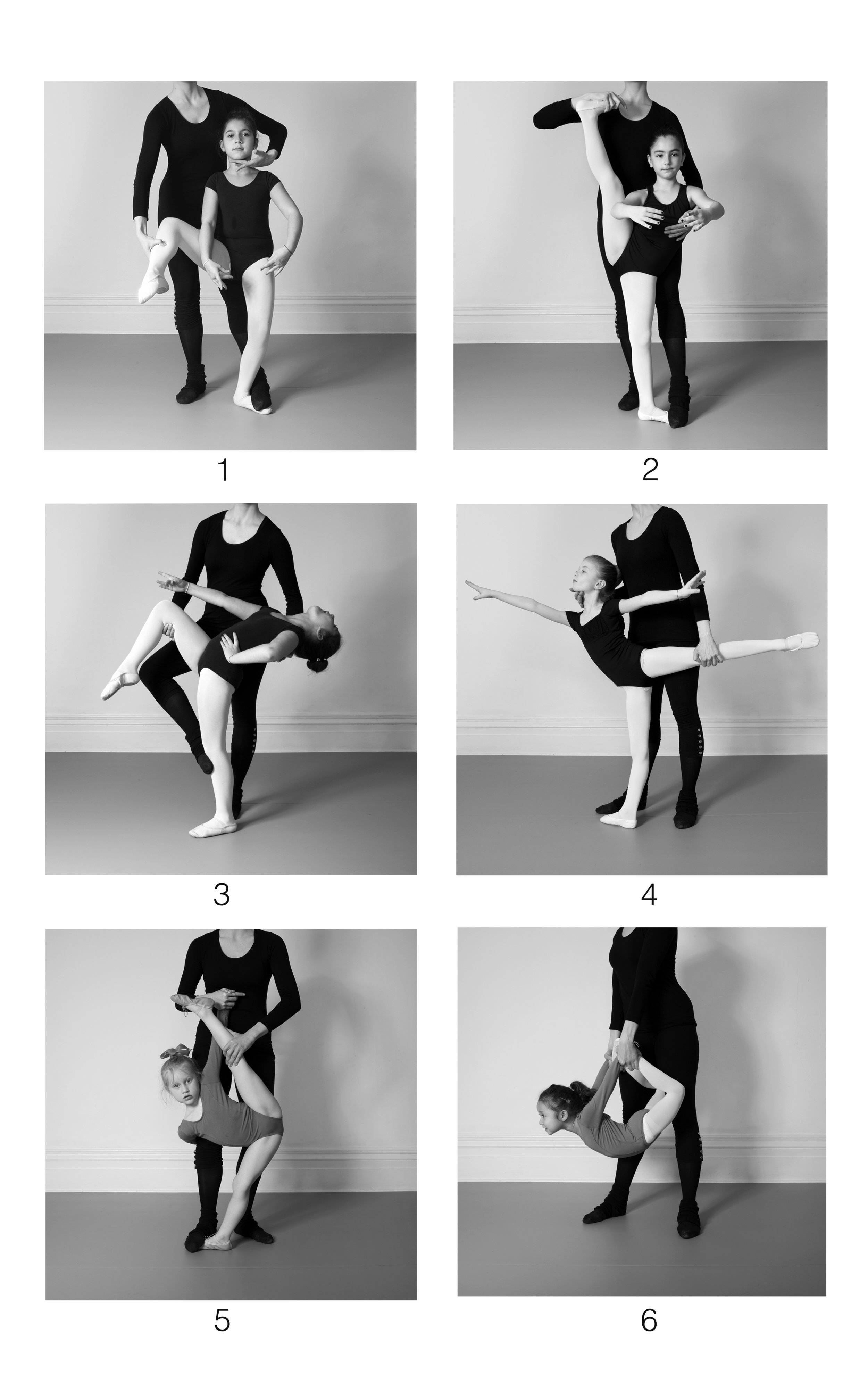 1

2

3

4

5

6