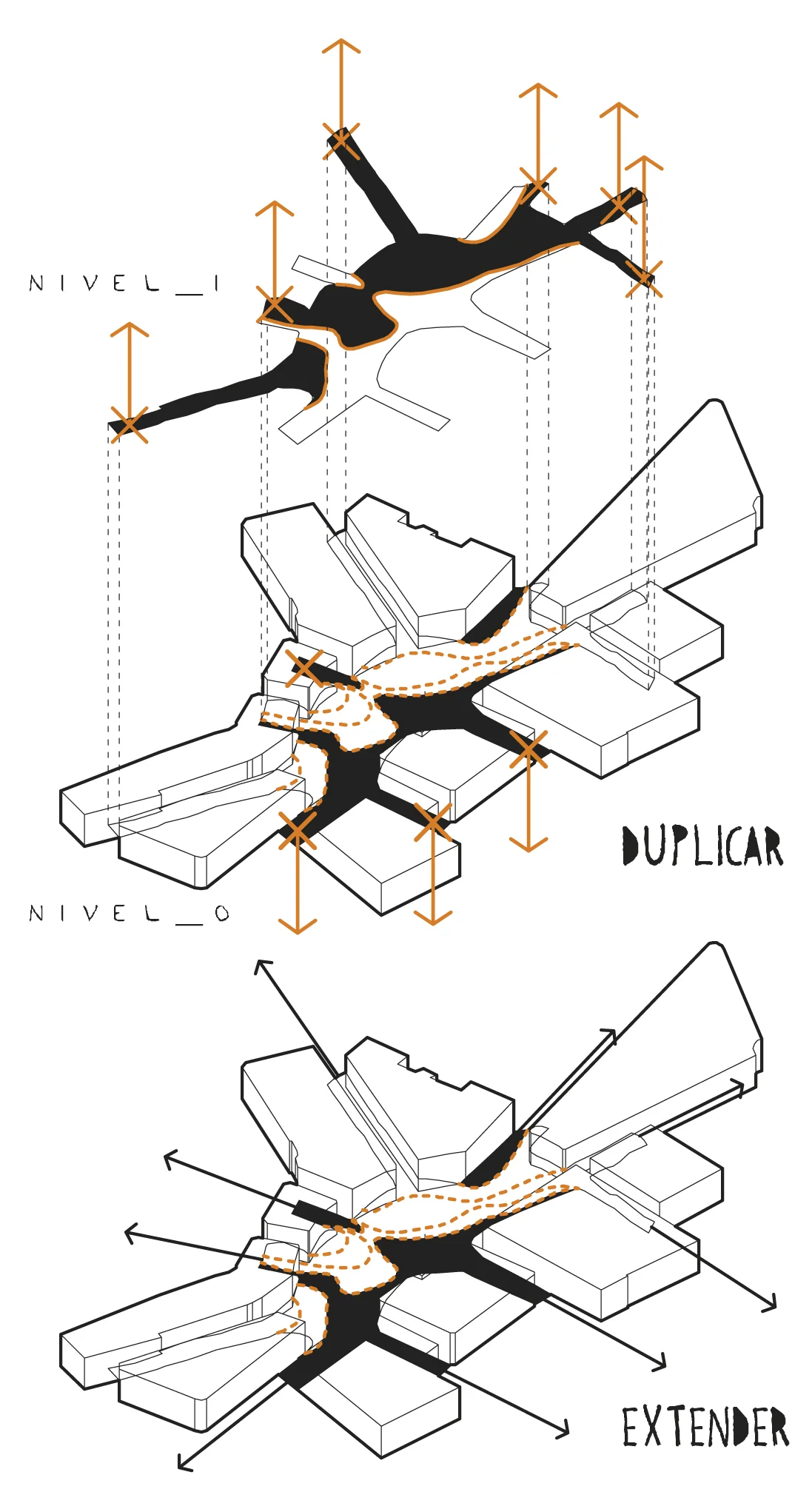 NIVEL_1

DUPLICAR

NIVEL_0

EXTENDER