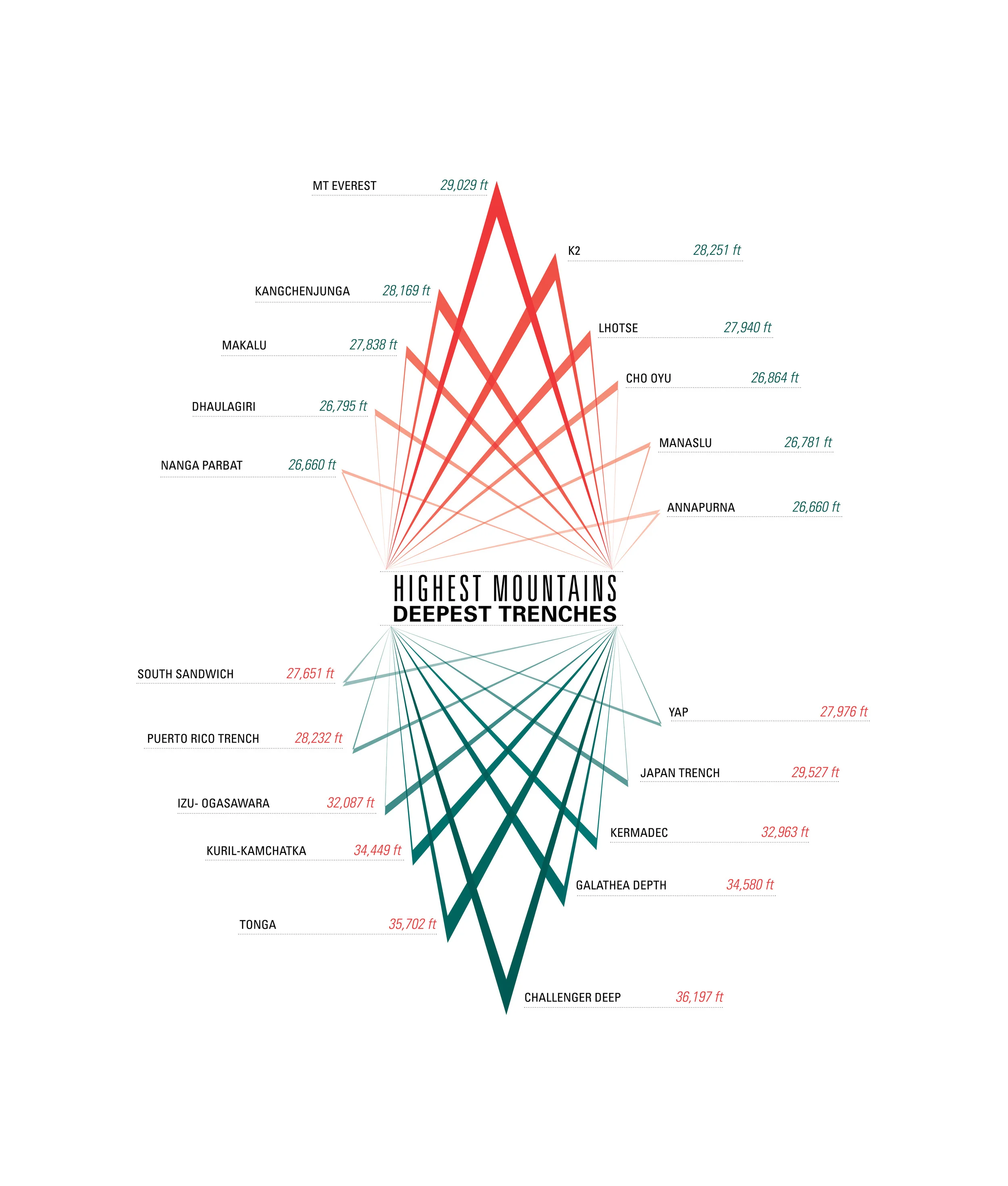 MT EVEREST 29,029 ft

K2 28,251 ft

KANGCHENJUNGA 28,169 ft

LHOTSE 27,940 ft

MAKALU 27,838 ft

CHO OYU 26,864 ft

DHAULAGIRI 26,795 ft

MANASLU 26,781 ft

NANGA PARBAT 26,660 ft

ANNAPURNA 26,660 ft

HIGHEST MOUNTAINS
DEEPEST TRENCHES

SOUTH SANDWICH 27,651 ft

YAP 27,976 ft

PUERTO RICO TRENCH 28,232 ft

JAPAN TRENCH 29,527 ft

IZU- OGASAWARA 32,087 ft

KERMADEC 32,963 ft

KURIL-KAMCHATKA 34,449 ft

GALATHEA DEPTH 34,580 ft

TONGA 35,702 ft

CHALLENGER DEEP 36,197 ft