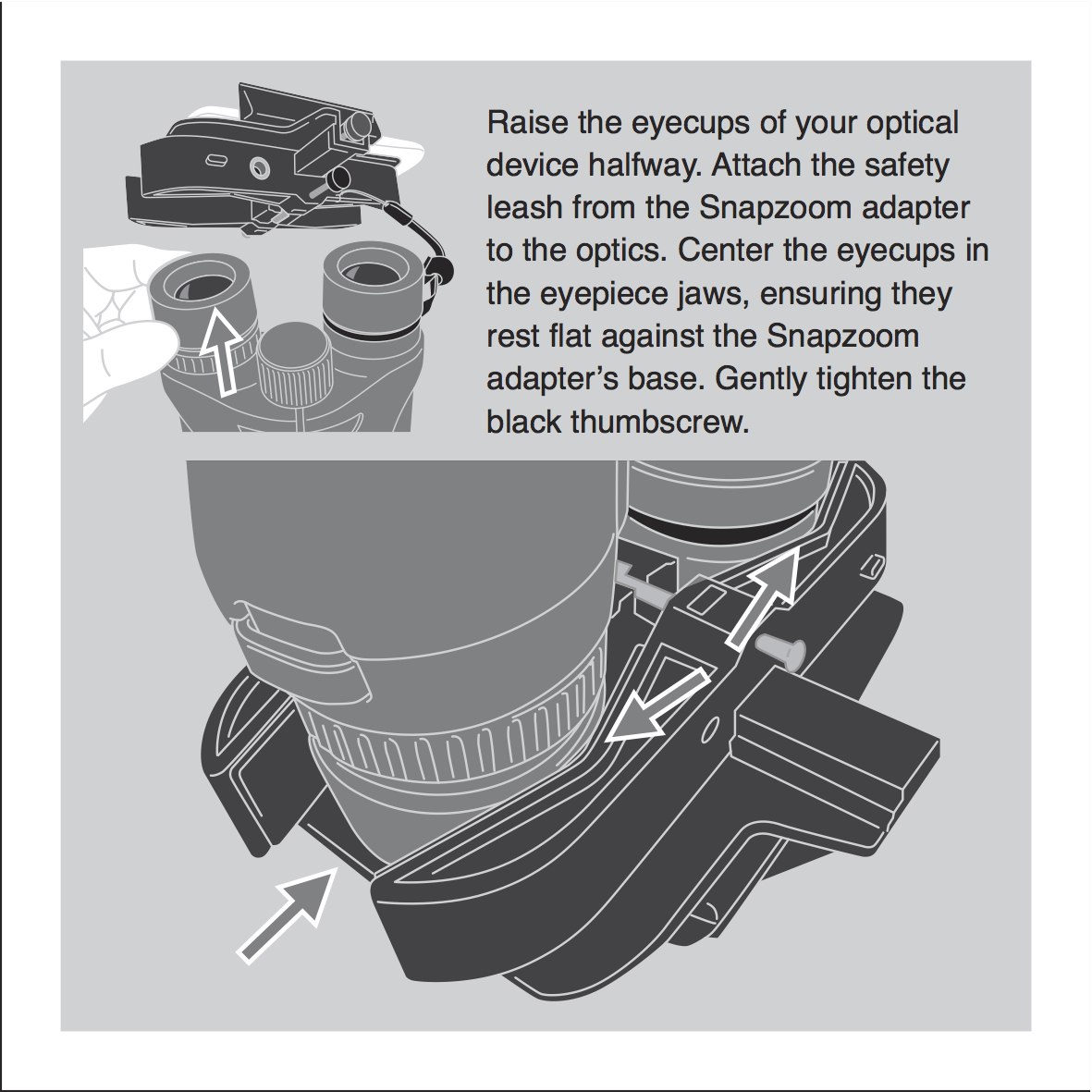 Raise the eyecups of your optical device halfway. Attach the safety leash from the Snapzoom adapter to the optics. Center the eyecups in the eyepiece jaws, ensuring they rest flat against the Snapzoom adapter's base. Gently tighten the black thumbscrew.