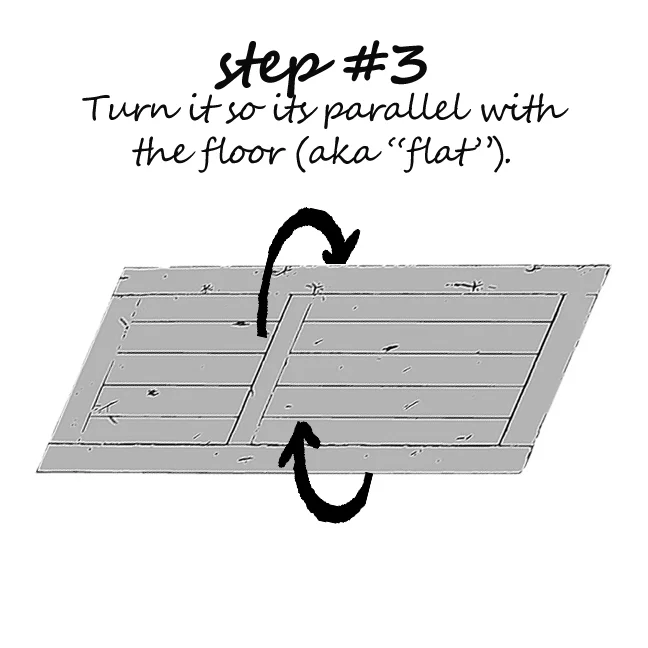 step #3
Turn it so its parallel with the floor (aka "flat").