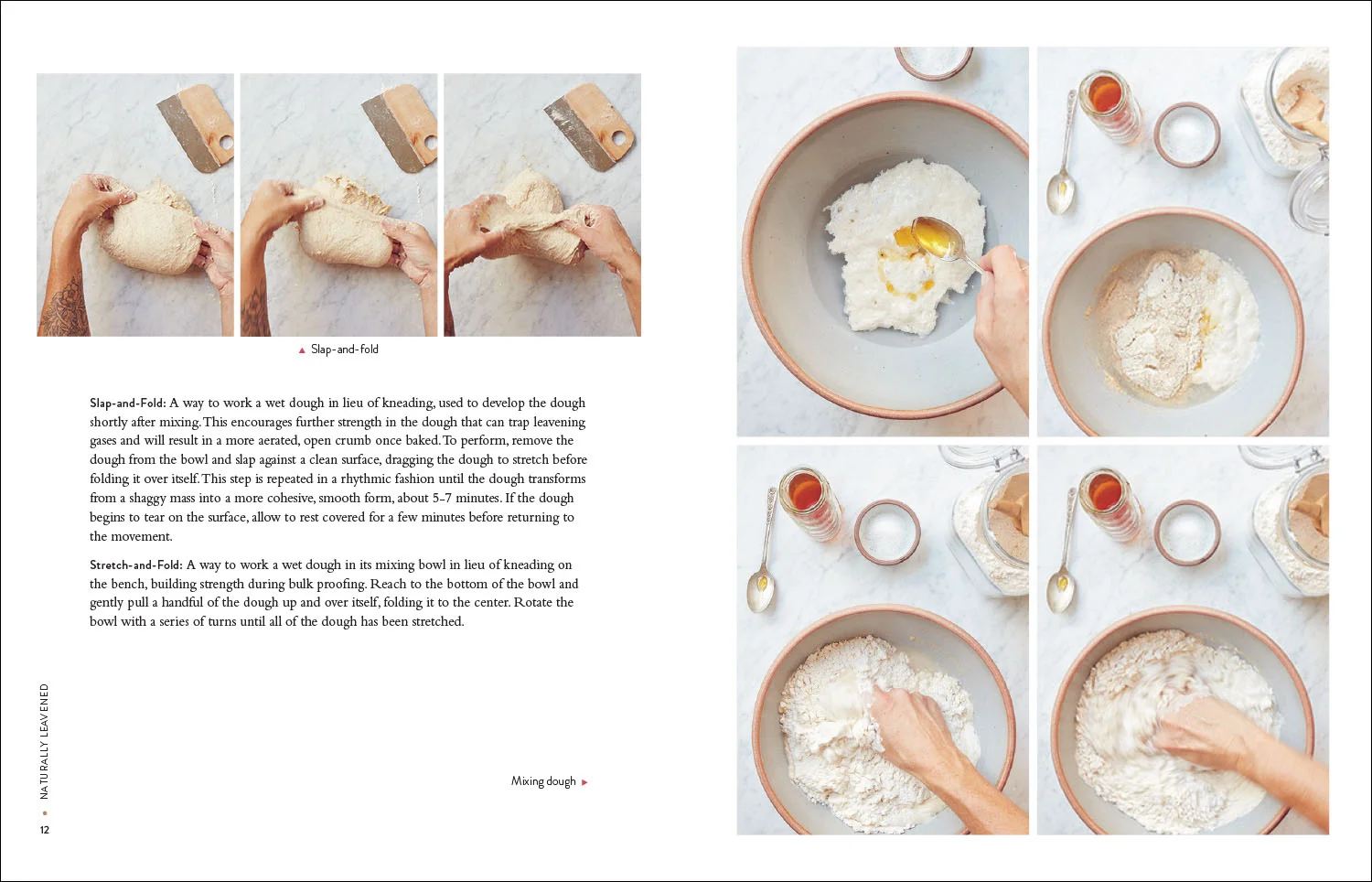 ▲ Slap-and-fold

Slap-and-Fold: A way to work a wet dough in lieu of kneading, used to develop the dough shortly after mixing. This encourages further strength in the dough that can trap leavening gases and will result in a more aerated, open crumb once baked. To perform, remove the dough from the bowl and slap against a clean surface, dragging the dough to stretch before folding it over itself. This step is repeated in a rhythmic fashion until the dough transforms from a shaggy mass into a more cohesive, smooth form, about 5–7 minutes. If the dough begins to tear on the surface, allow to rest covered for a few minutes before returning to the movement.

Stretch-and-Fold: A way to work a wet dough in its mixing bowl in lieu of kneading on the bench, building strength during bulk proofing. Reach to the bottom of the bowl and gently pull a handful of the dough up and over itself, folding it to the center. Rotate the bowl with a series of turns until all of the dough has been stretched.

Mixing dough ▶

NATURALLY LEAVENED

12