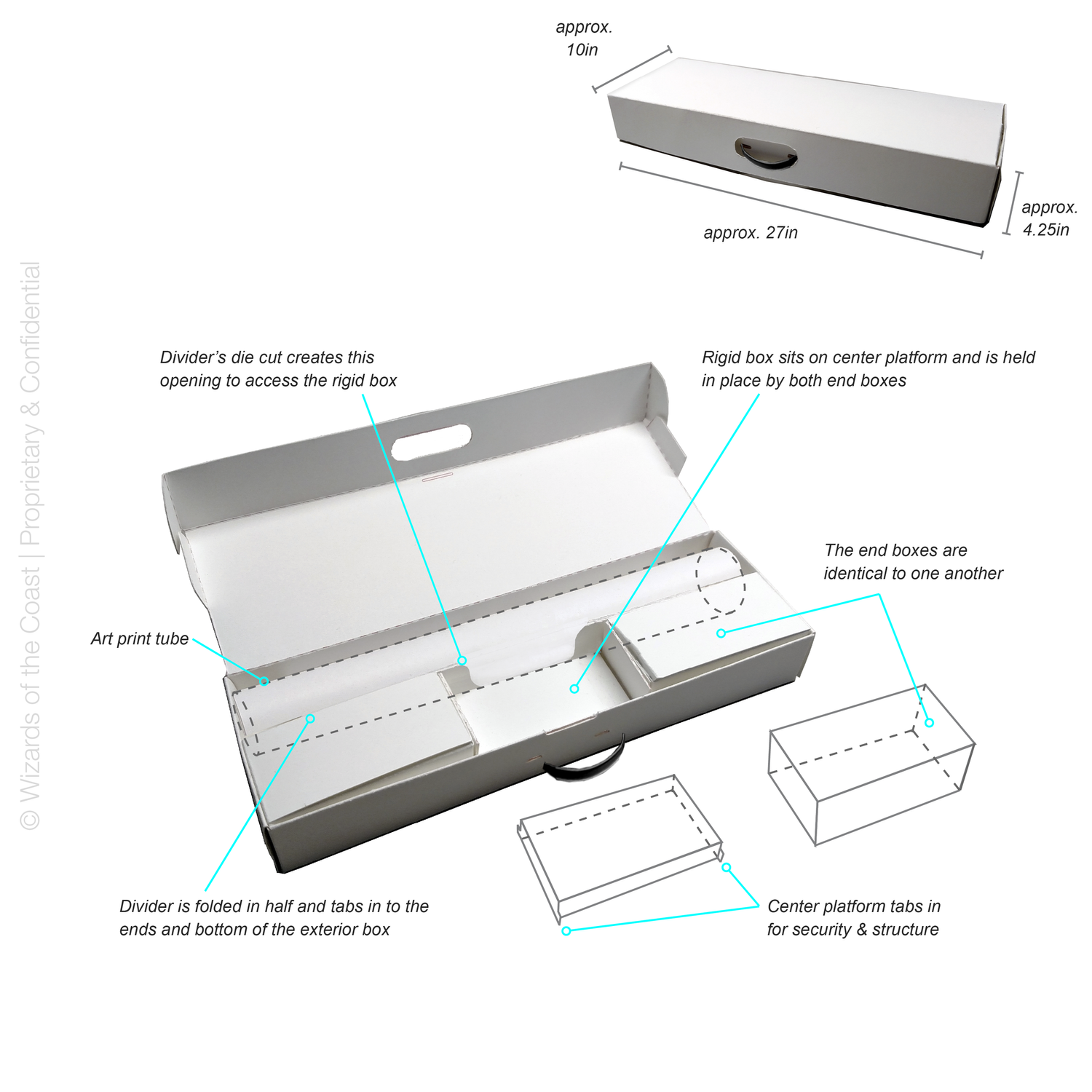 approx. 10in

approx. 27in

approx. 4.25in

© Wizards of the Coast | Proprietary & Confidential

Divider's die cut creates this opening to access the rigid box

Rigid box sits on center platform and is held in place by both end boxes

The end boxes are identical to one another

Art print tube

Divider is folded in half and tabs in to the ends and bottom of the exterior box

Center platform tabs in for security & structure