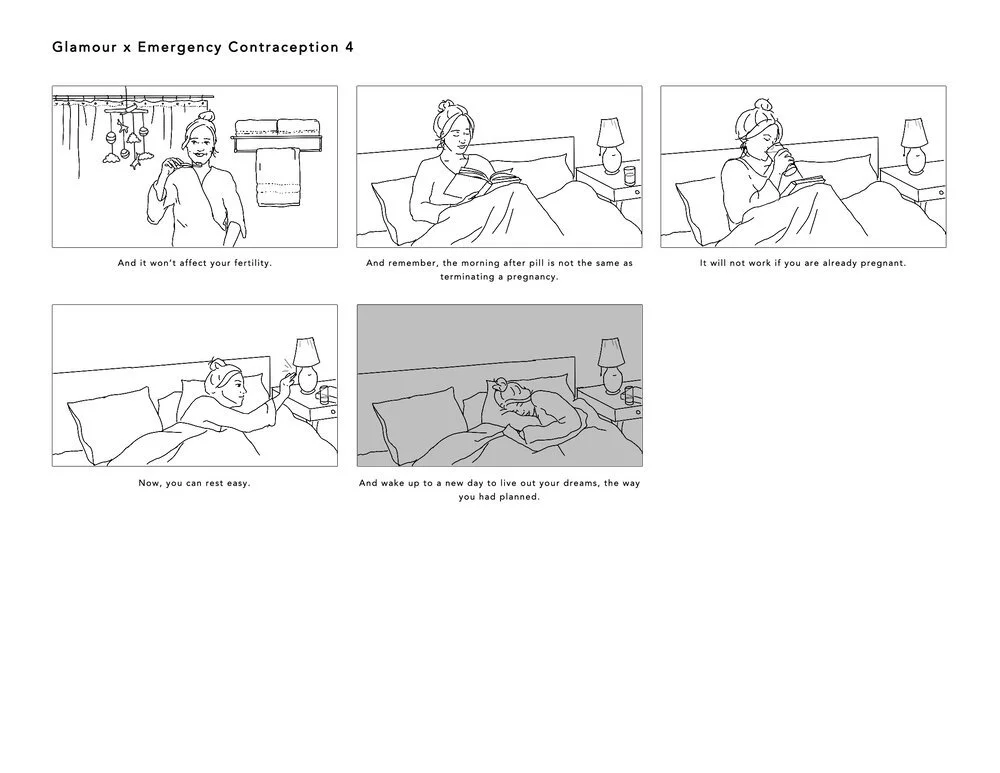 Glamour x Emergency Contraception 4

And it won't affect your fertility.

And remember, the morning after pill is not the same as terminating a pregnancy.

It will not work if you are already pregnant.

Now, you can rest easy.

And wake up to a new day to live out your dreams, the way you had planned.