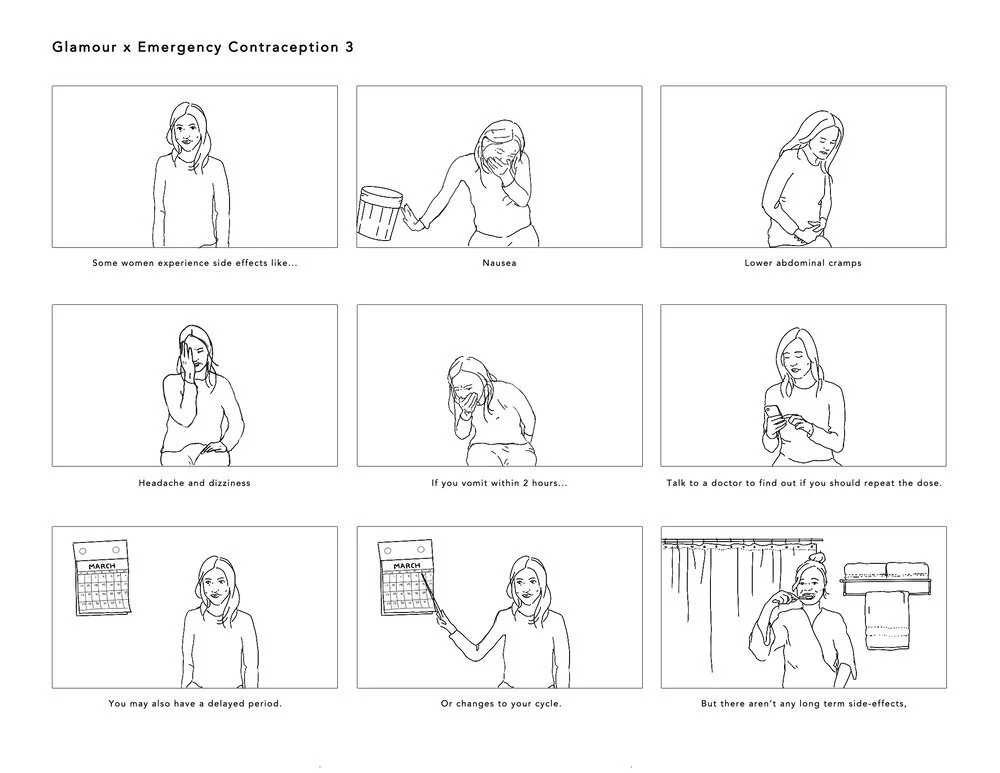 Glamour x Emergency Contraception 3

Some women experience side effects like...

Nausea

Lower abdominal cramps

Headache and dizziness

If you vomit within 2 hours...

Talk to a doctor to find out if you should repeat the dose.

MARCH

You may also have a delayed period.

MARCH

Or changes to your cycle.

But there aren't any long term side-effects,