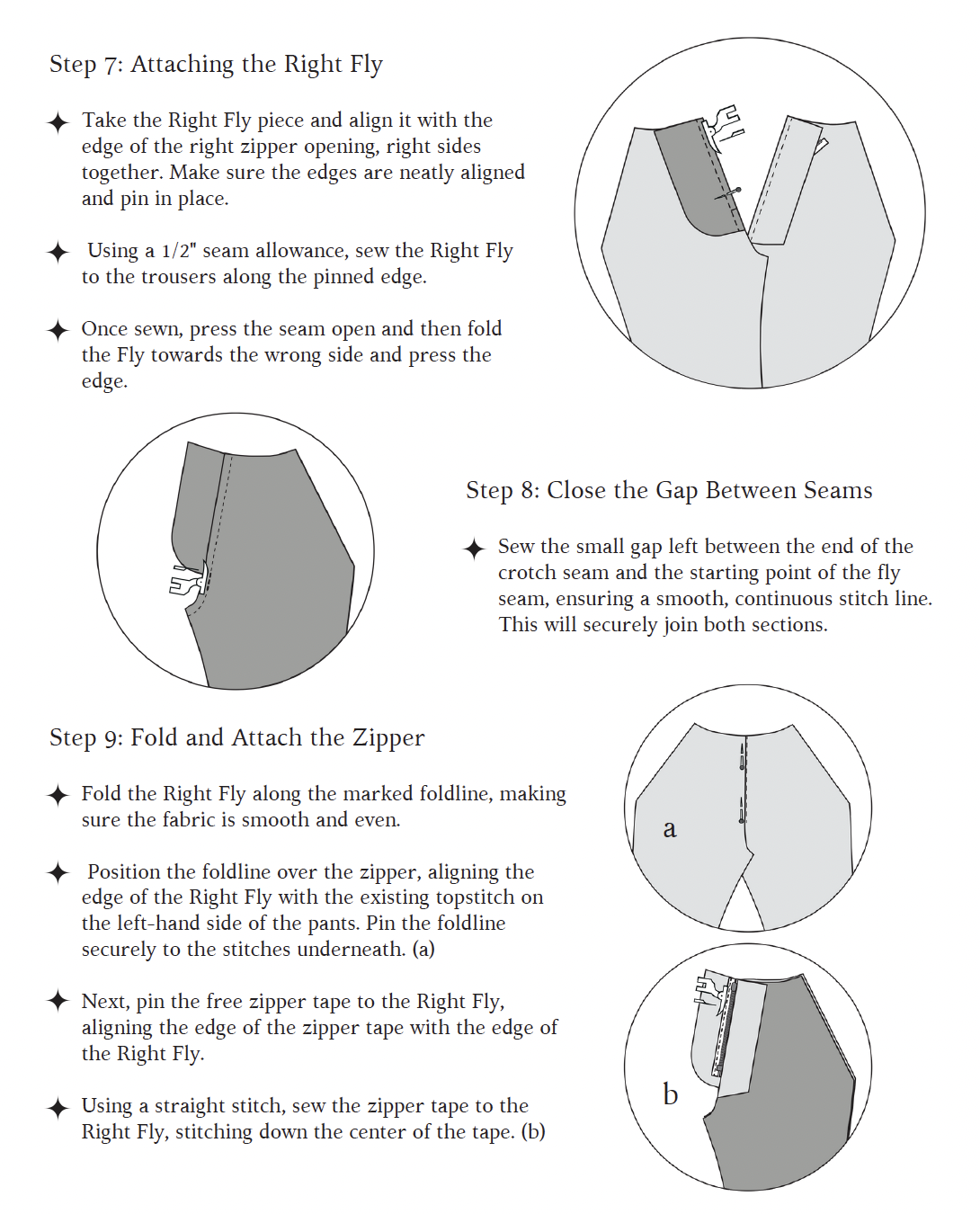 Step 7: Attaching the Right Fly

✦ Take the Right Fly piece and align it with the edge of the right zipper opening, right sides together. Make sure the edges are neatly aligned and pin in place.

✦ Using a 1/2" seam allowance, sew the Right Fly to the trousers along the pinned edge.

✦ Once sewn, press the seam open and then fold the Fly towards the wrong side and press the edge.

Step 8: Close the Gap Between Seams

✦ Sew the small gap left between the end of the crotch seam and the starting point of the fly seam, ensuring a smooth, continuous stitch line. This will securely join both sections.

Step 9: Fold and Attach the Zipper

✦ Fold the Right Fly along the marked foldline, making sure the fabric is smooth and even.

✦ Position the foldline over the zipper, aligning the edge of the Right Fly with the existing topstitch on the left-hand side of the pants. Pin the foldline securely to the stitches underneath. (a)

✦ Next, pin the free zipper tape to the Right Fly, aligning the edge of the zipper tape with the edge of the Right Fly.

✦ Using a straight stitch, sew the zipper tape to the Right Fly, stitching down the center of the tape. (b)

a

b