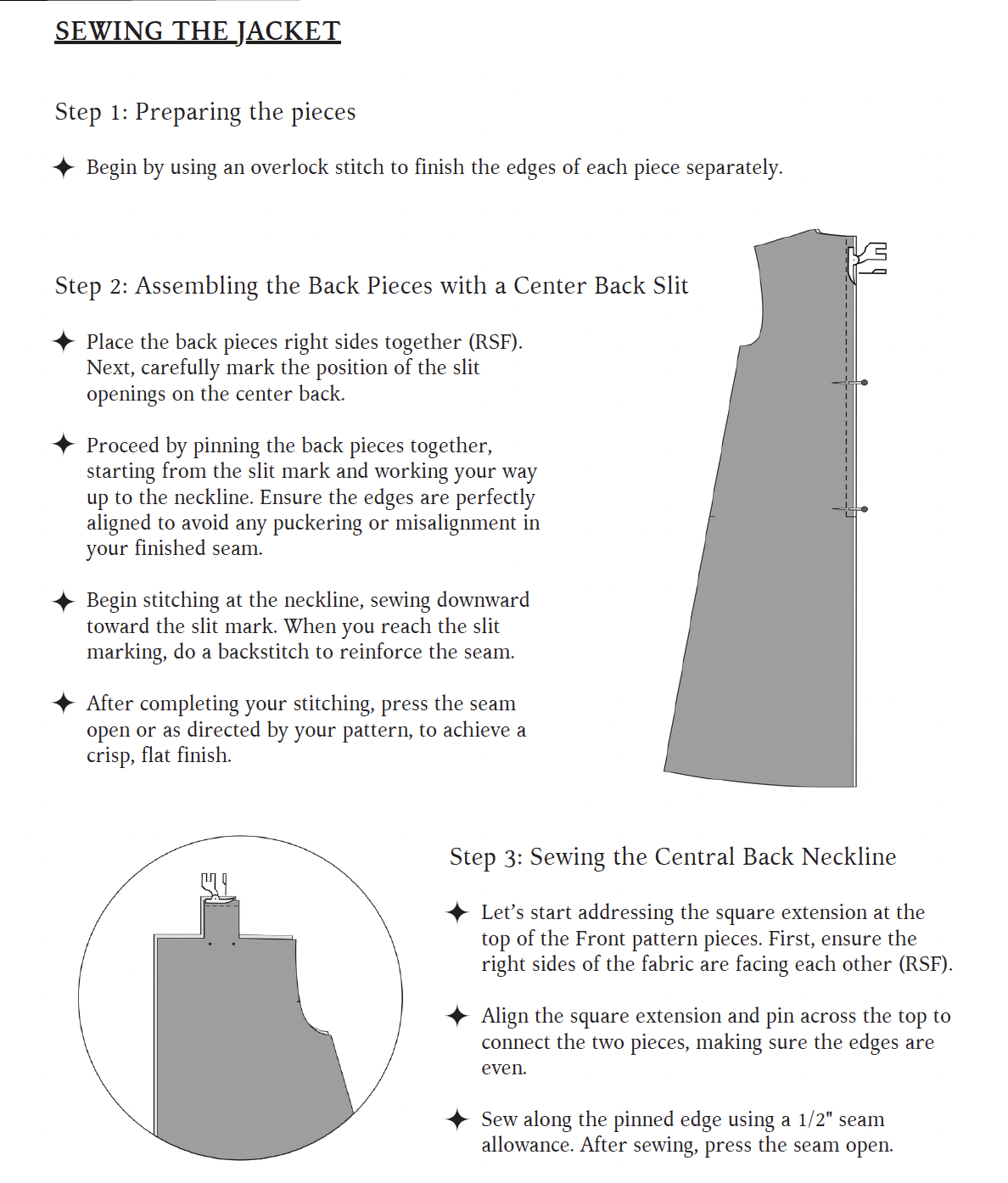 SEWING THE JACKET

Step 1: Preparing the pieces

✦ Begin by using an overlock stitch to finish the edges of each piece separately.

Step 2: Assembling the Back Pieces with a Center Back Slit

✦ Place the back pieces right sides together (RSF). Next, carefully mark the position of the slit openings on the center back.

✦ Proceed by pinning the back pieces together, starting from the slit mark and working your way up to the neckline. Ensure the edges are perfectly aligned to avoid any puckering or misalignment in your finished seam.

✦ Begin stitching at the neckline, sewing downward toward the slit mark. When you reach the slit marking, do a backstitch to reinforce the seam.

✦ After completing your stitching, press the seam open or as directed by your pattern, to achieve a crisp, flat finish.

Step 3: Sewing the Central Back Neckline

✦ Let's start addressing the square extension at the top of the Front pattern pieces. First, ensure the right sides of the fabric are facing each other (RSF).

✦ Align the square extension and pin across the top to connect the two pieces, making sure the edges are even.

✦ Sew along the pinned edge using a 1/2" seam allowance. After sewing, press the seam open.