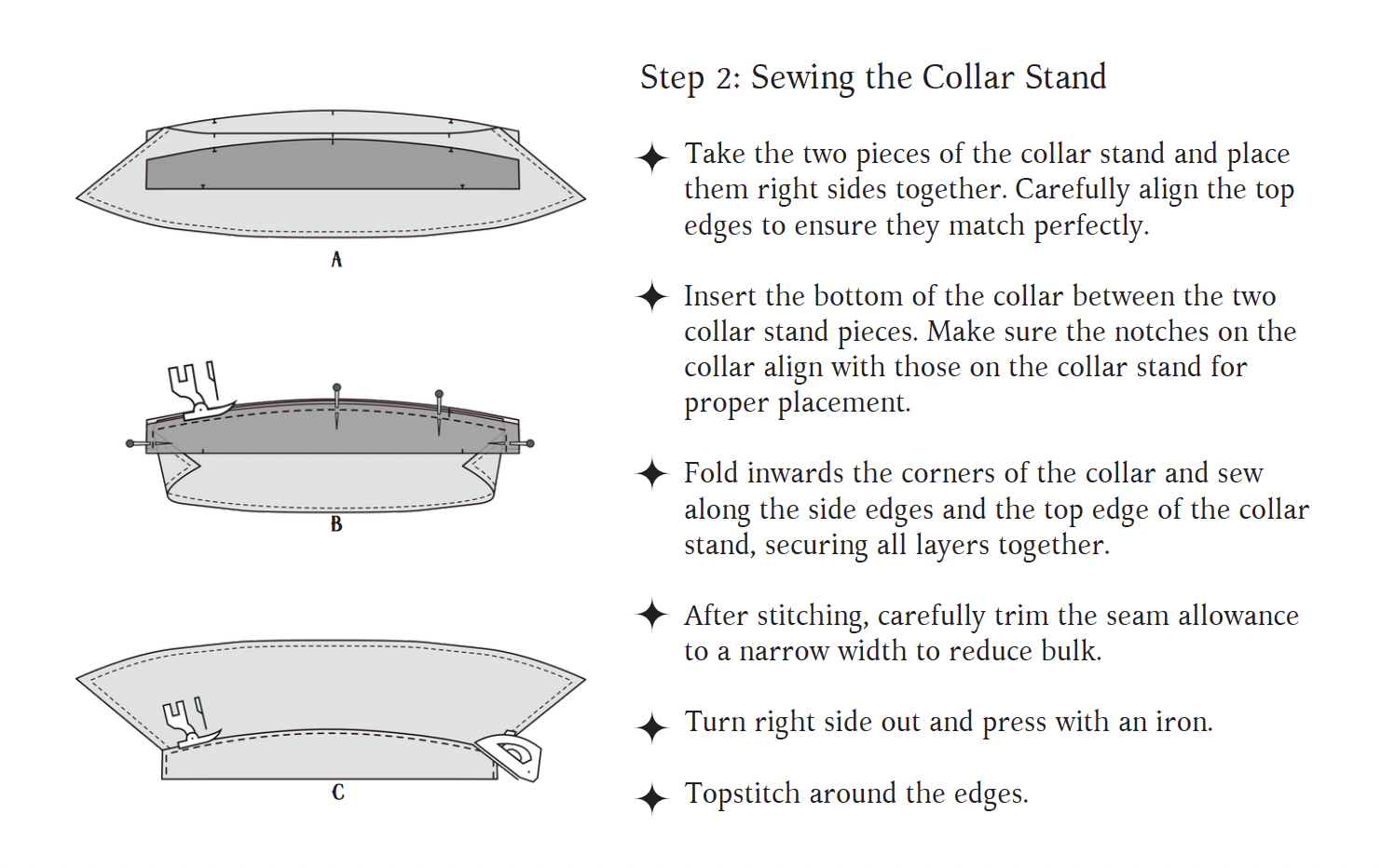 A

B

C

Step 2: Sewing the Collar Stand

✦ Take the two pieces of the collar stand and place them right sides together. Carefully align the top edges to ensure they match perfectly.

✦ Insert the bottom of the collar between the two collar stand pieces. Make sure the notches on the collar align with those on the collar stand for proper placement.

✦ Fold inwards the corners of the collar and sew along the side edges and the top edge of the collar stand, securing all layers together.

✦ After stitching, carefully trim the seam allowance to a narrow width to reduce bulk.

✦ Turn right side out and press with an iron.

✦ Topstitch around the edges.