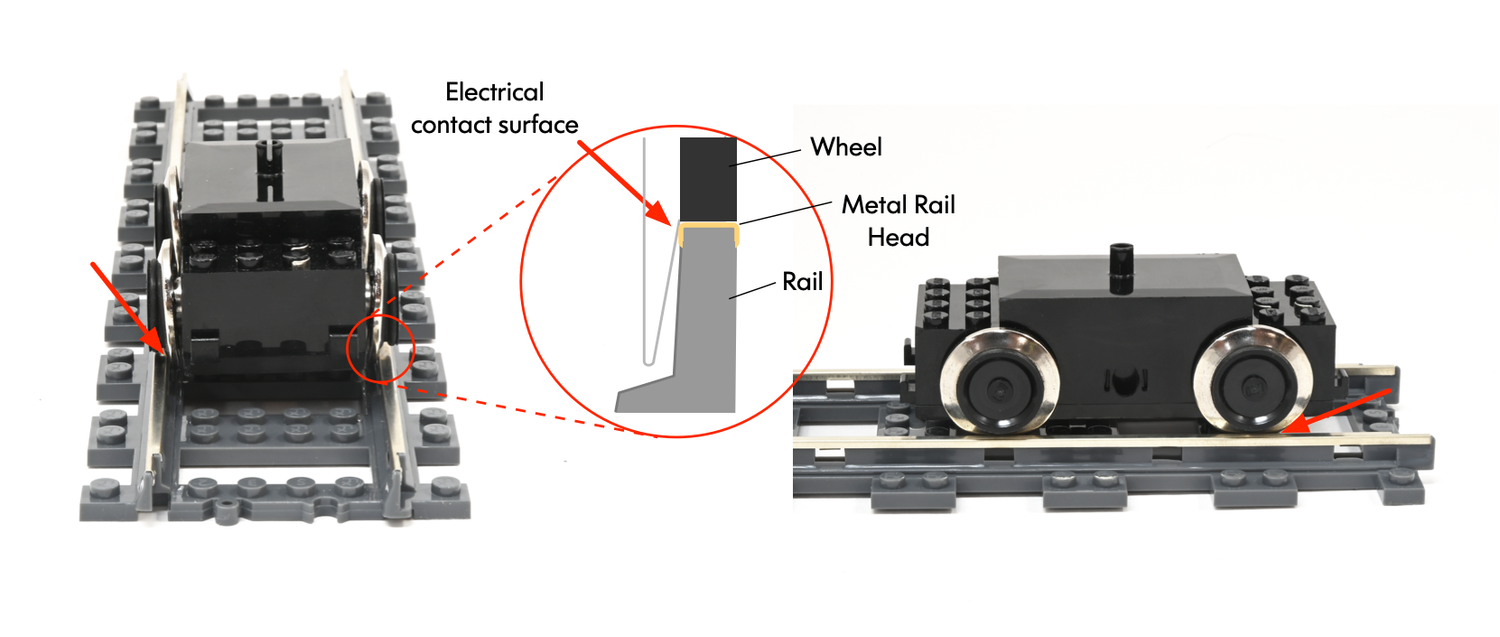 Electrical contact surface

Wheel

Metal Rail Head

Rail