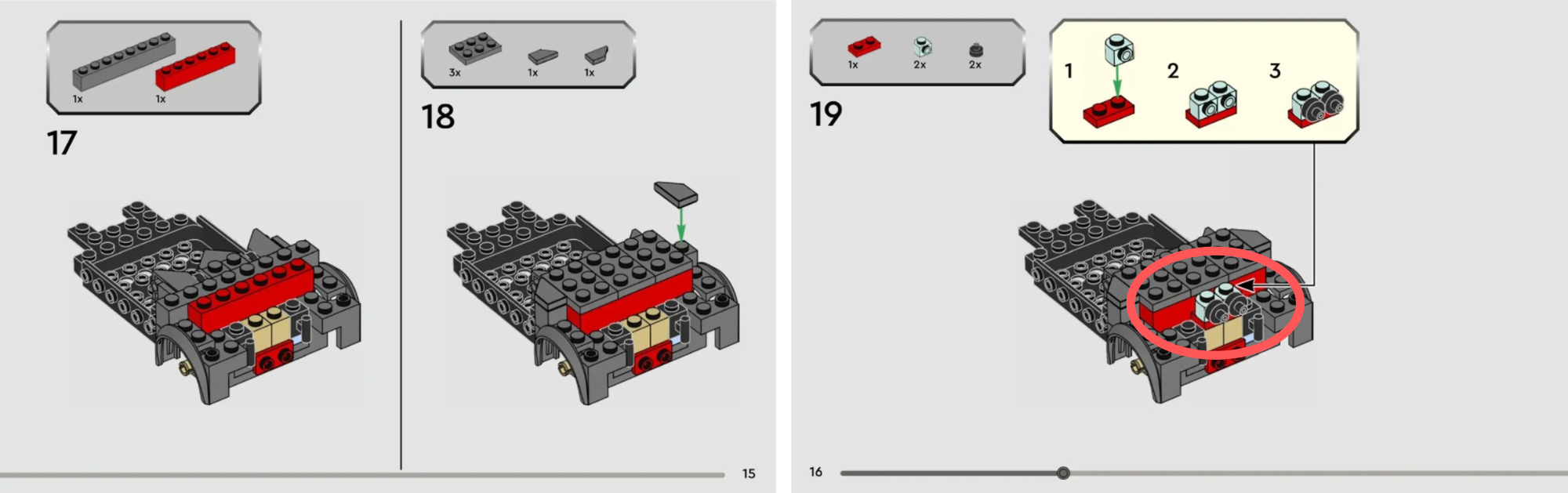 1x 1x

17

3x 1x 1x

18

15

1x 2x 2x

19

1 2 3

16