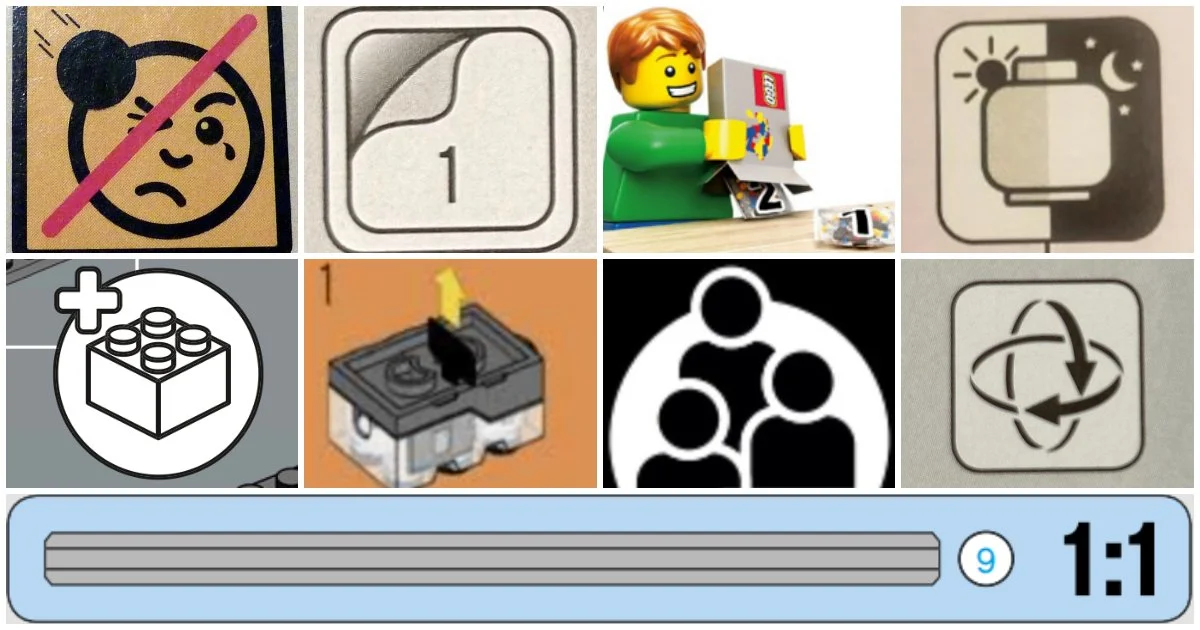 1

LEGO

2

1

1

9

1:1