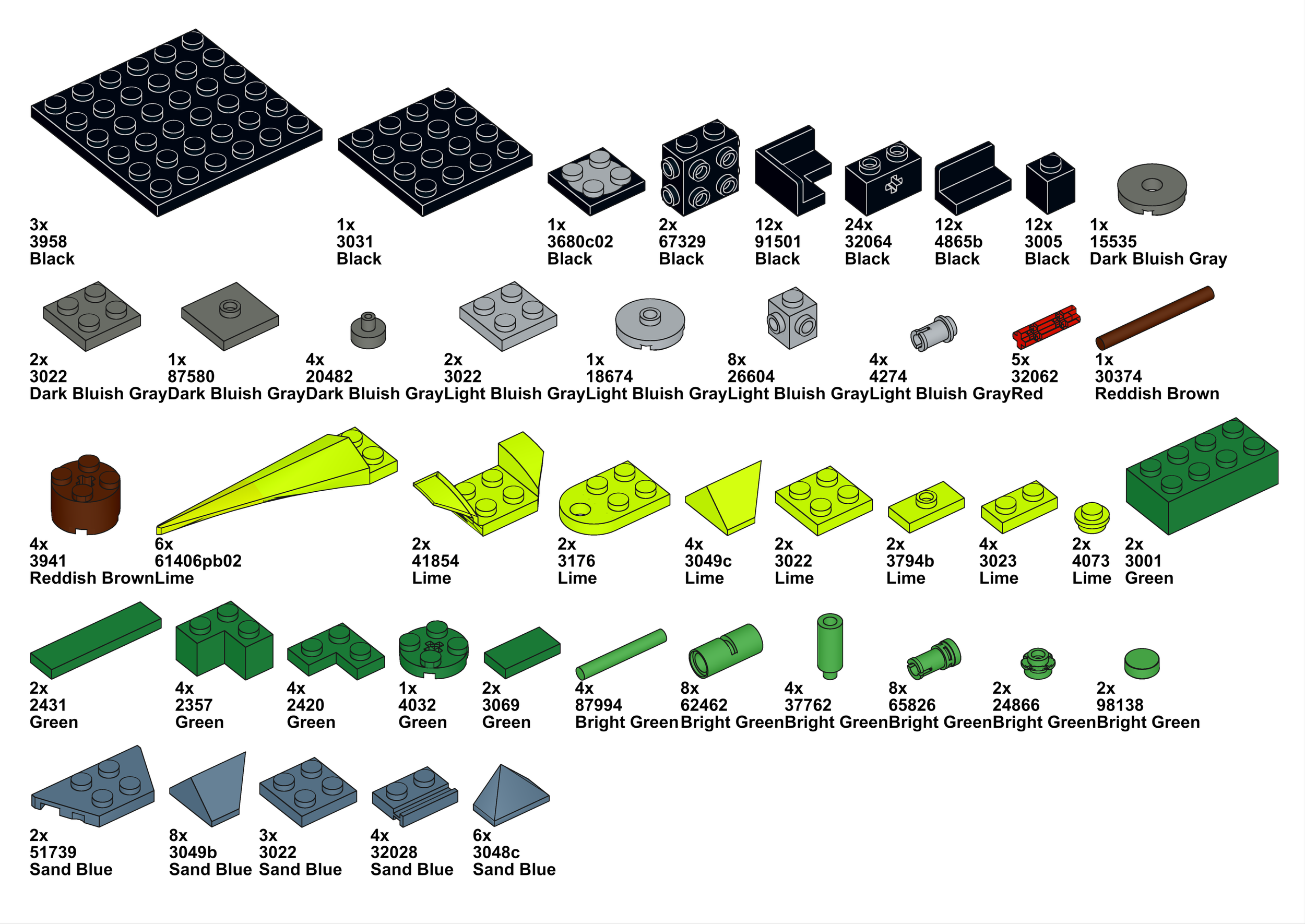 3x
3958
Black

1x
3031
Black

1x
3680c02
Black

2x
67329
Black

12x
91501
Black

24x
32064
Black

12x
4865b
Black

12x
3005
Black

1x
15535
Dark Bluish Gray

2x
3022
Dark Bluish Gray

1x
87580
Dark Bluish Gray

4x
20482
Dark Bluish Gray

2x
3022
Light Bluish Gray

1x
18674
Light Bluish Gray

8x
26604
Light Bluish Gray

4x
4274
Light Bluish Gray

5x
32062
Red

1x
30374
Reddish Brown

4x
3941
Reddish Brown

6x
61406pb02
Lime

2x
41854
Lime

2x
3176
Lime

4x
3049c
Lime

2x
3022
Lime

2x
3794b
Lime

4x
3023
Lime

2x
4073
Lime

2x
3001
Green

2x
2431
Green

4x
2357
Green

4x
2420
Green

1x
4032
Green

2x
3069
Green

4x
87994
Bright Green

8x
62462
Bright Green

4x
37762
Bright Green

8x
65826
Bright Green

2x
24866
Bright Green

2x
98138
Bright Green

2x
51739
Sand Blue

8x
3049b
Sand Blue

3x
3022
Sand Blue

4x
32028
Sand Blue

6x
3048c
Sand Blue