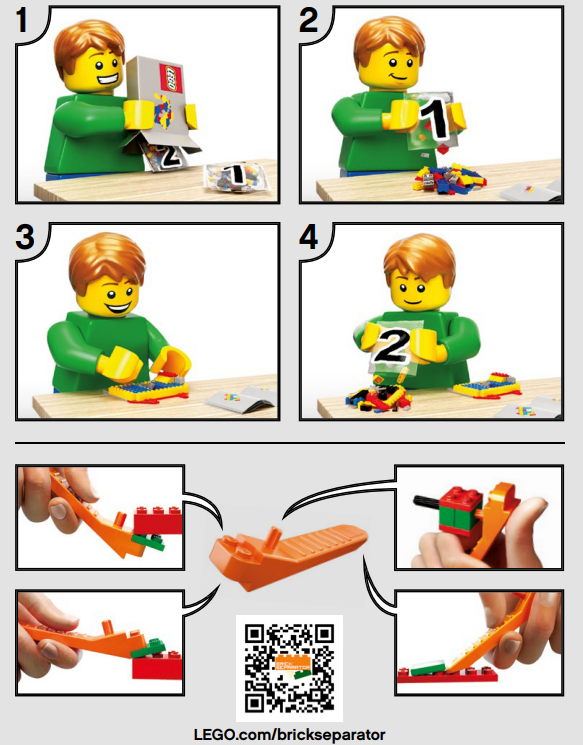 1

LEGO

2

1

2

1

3

4

2

BRICK SEPARATOR

LEGO.com/brickseparator