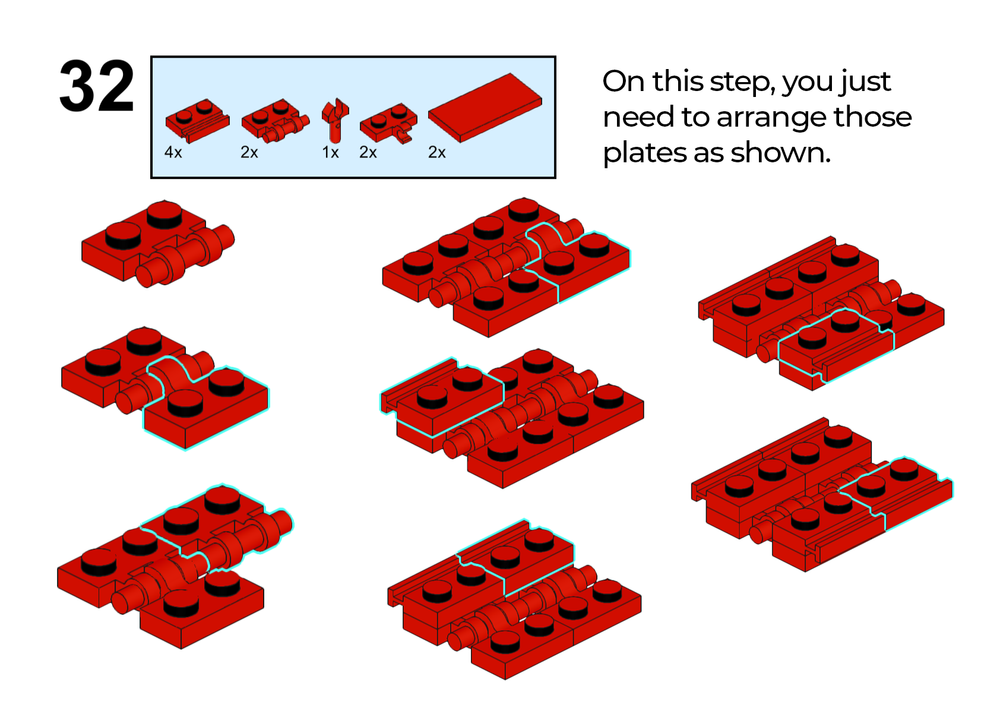 32

4x 2x 1x 2x 2x

On this step, you just need to arrange those plates as shown.