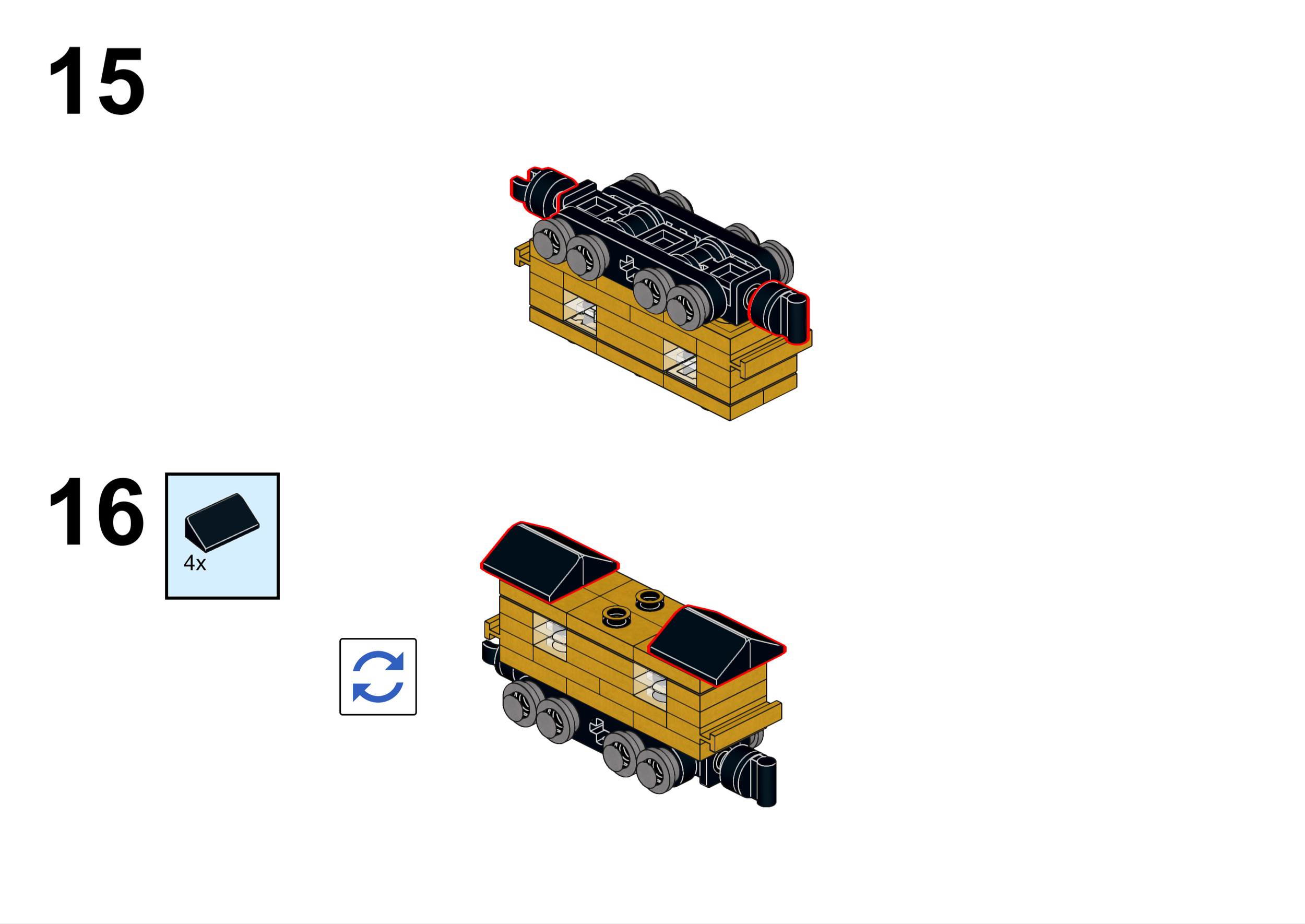 15

16

4x