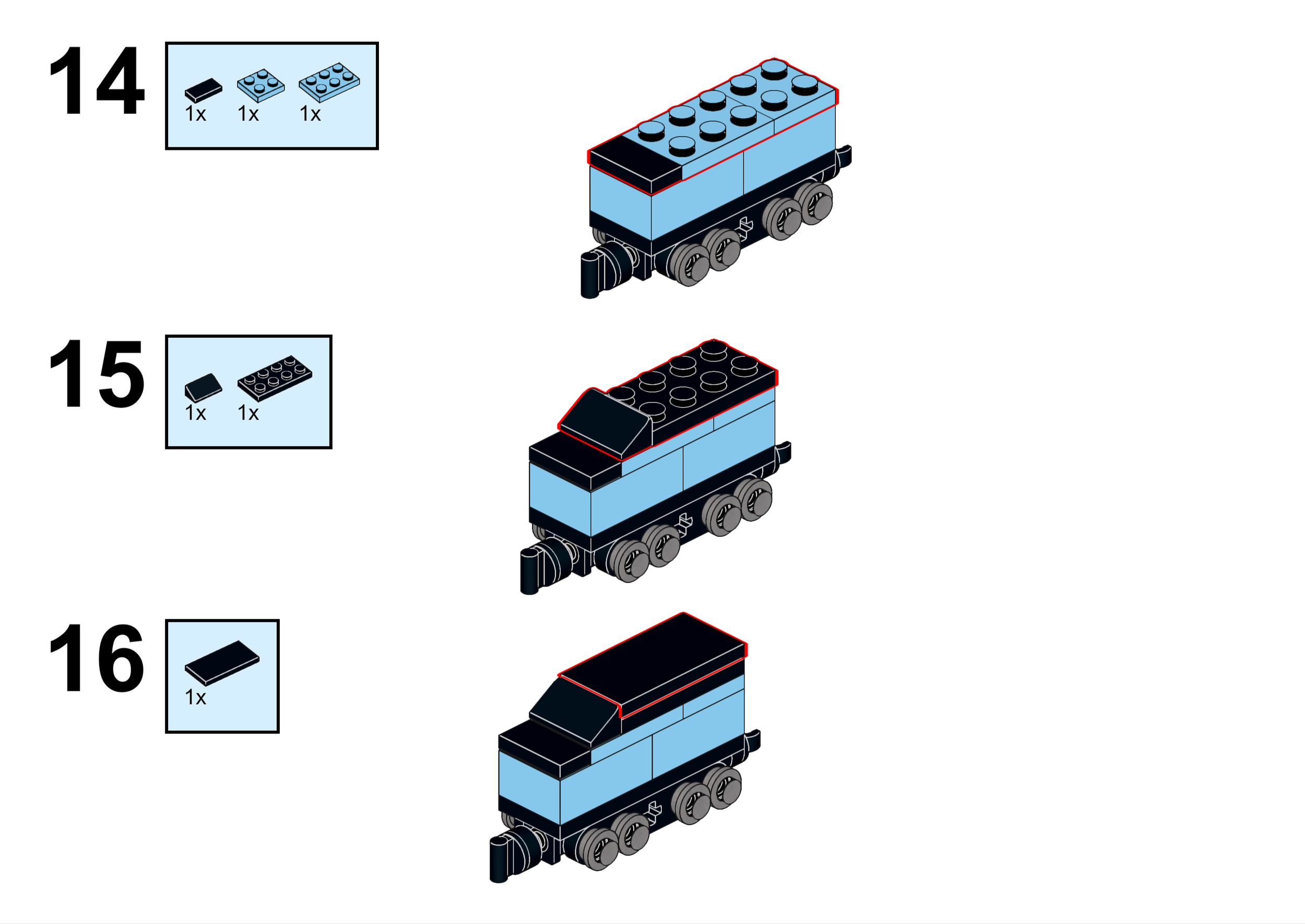 14

1x 1x 1x

15

1x 1x

16

1x